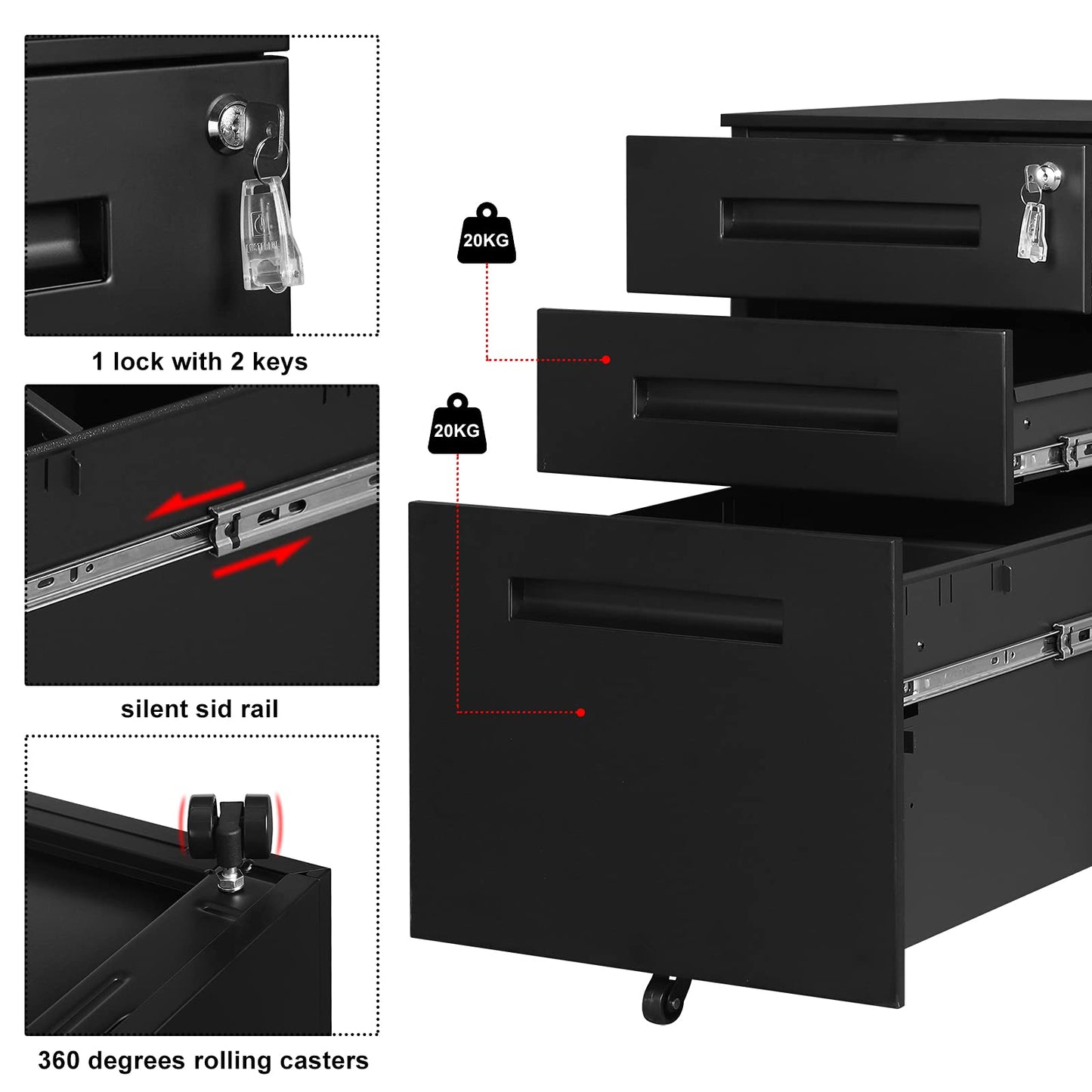 1 lock with 2 keys

silent sid rail

360 degrees rolling casters

20KG

20KG