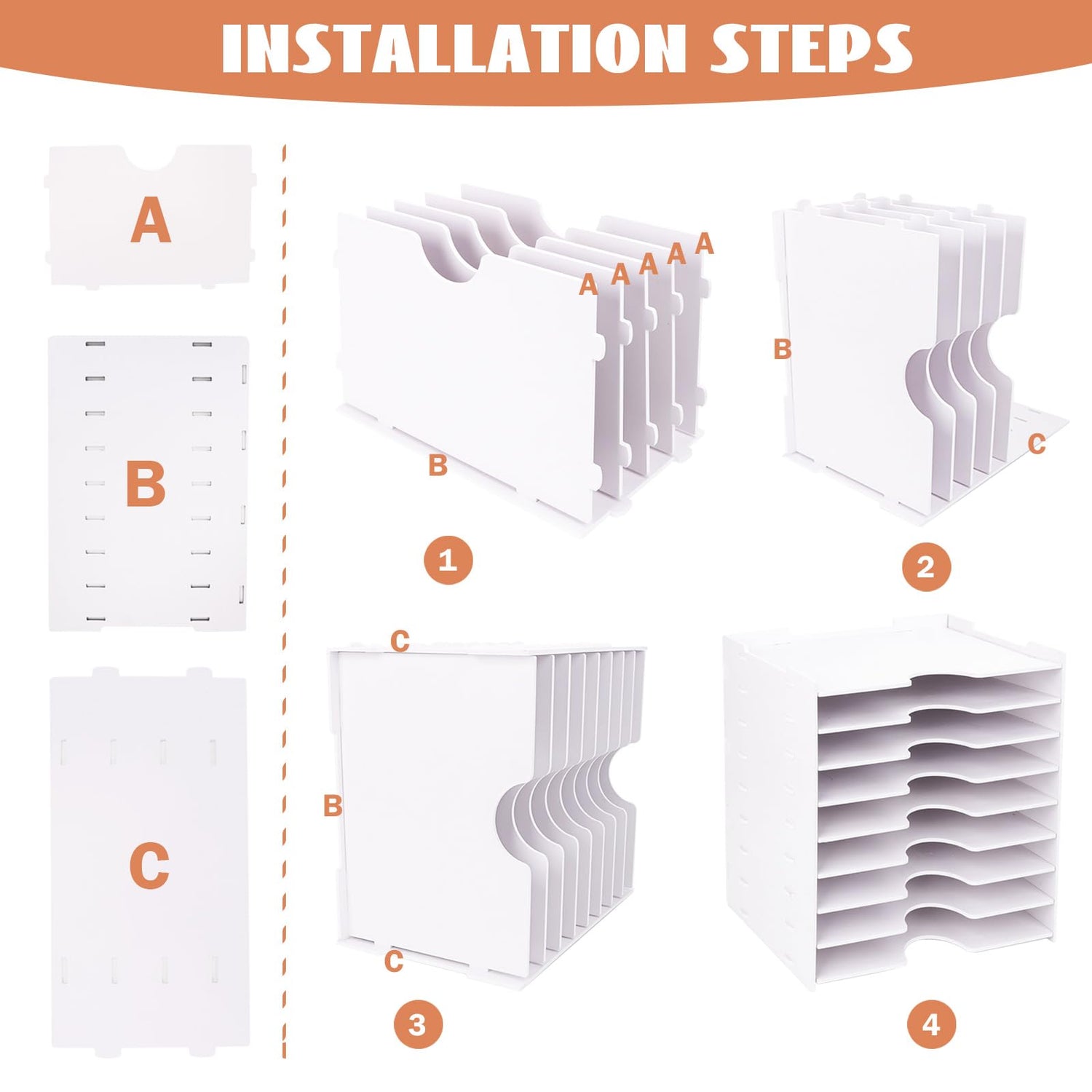 INSTALLATION STEPS

A

B

C

A A A A A

B

1

B

C

2

C

B

C

3

4