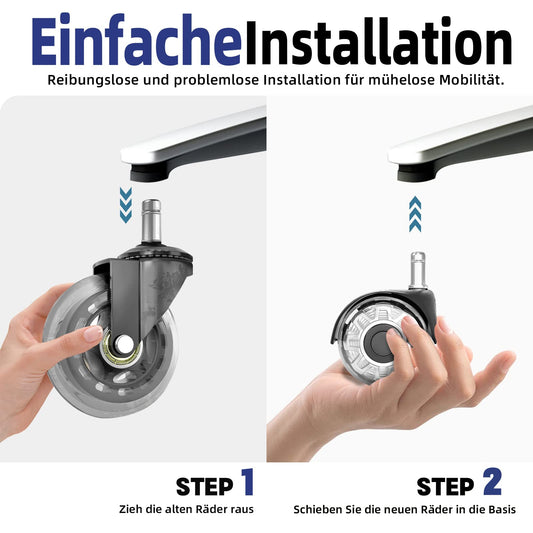 EinfacheInstallation

Reibungslose und problemlose Installation für mühelose Mobilität.

STEP 1

Zieh die alten Räder raus

STEP 2

Schieben Sie die neuen Räder in die Basis