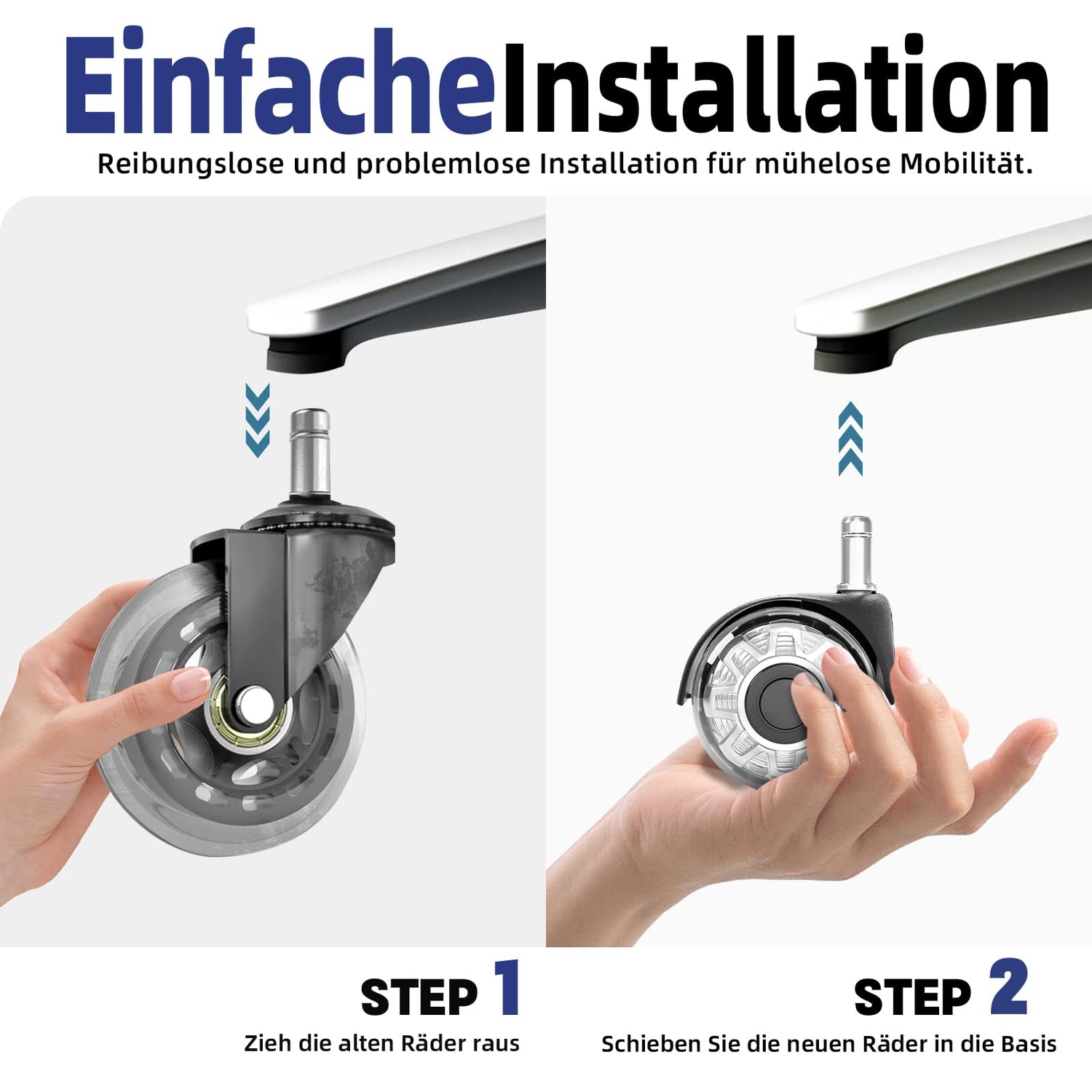 EinfacheInstallation

Reibungslose und problemlose Installation für mühelose Mobilität.

STEP 1

Zieh die alten Räder raus

STEP 2

Schieben Sie die neuen Räder in die Basis