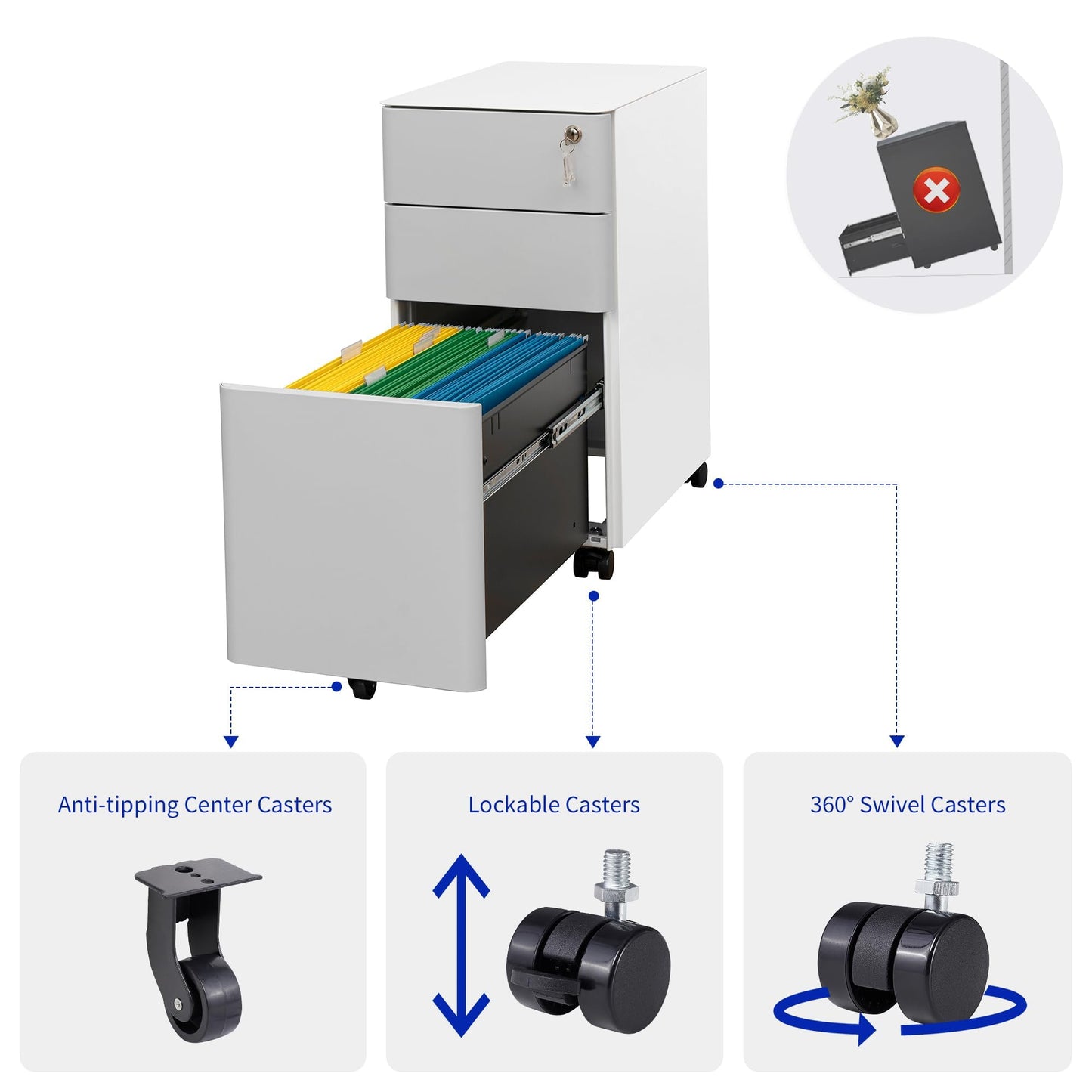 Anti-tipping Center Casters

Lockable Casters

360° Swivel Casters