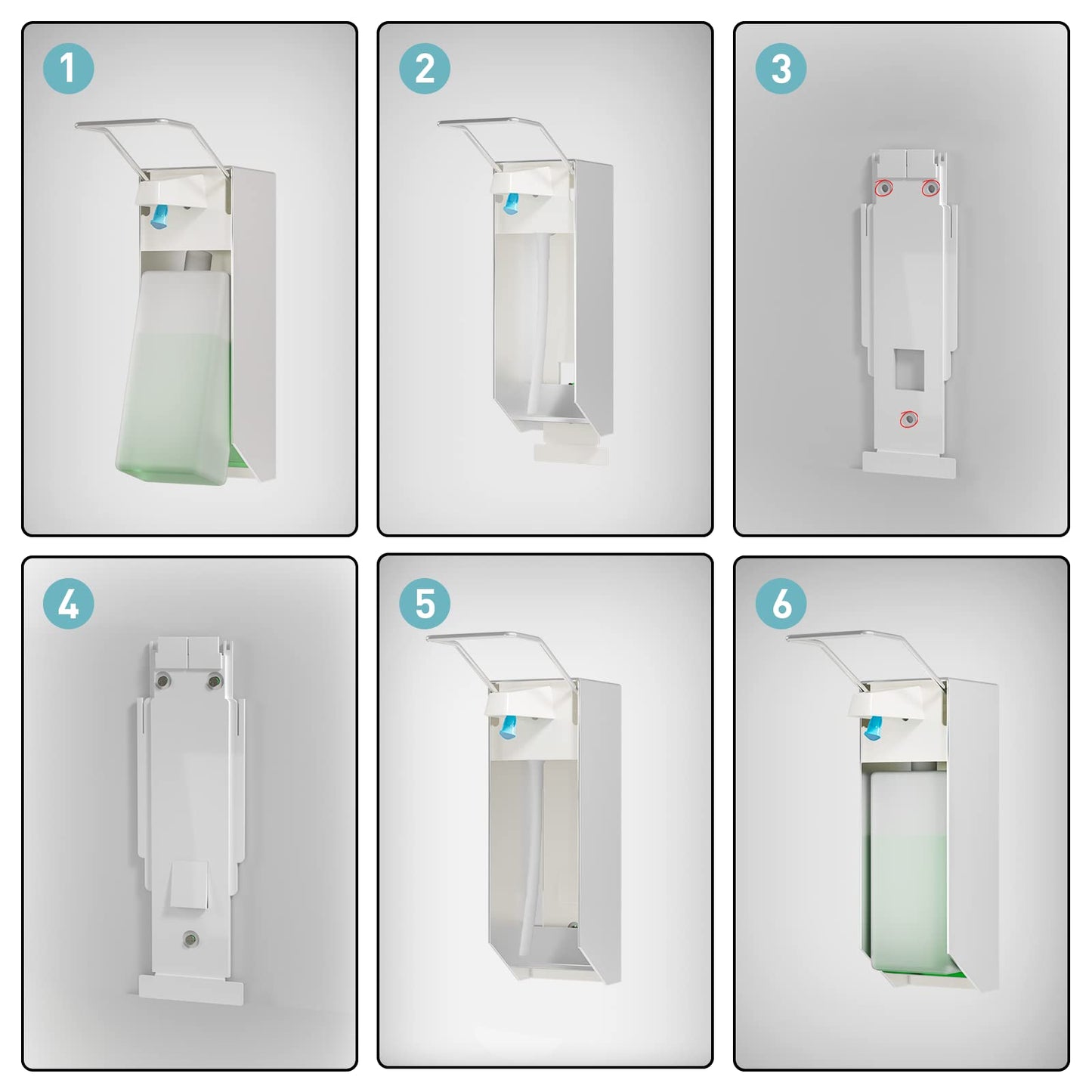 1

2

3

4

5

6