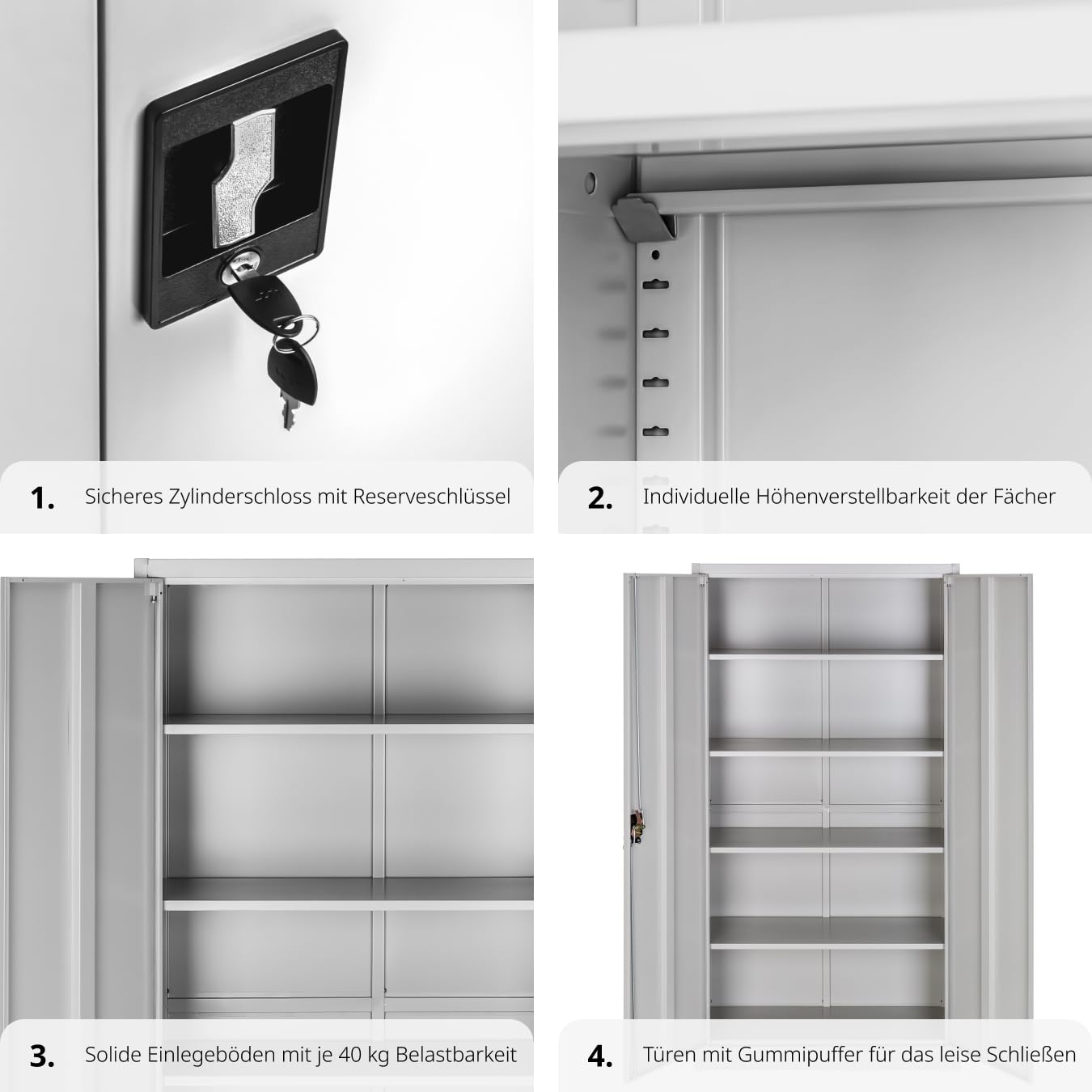 1. Sicheres Zylinderschloss mit Reserveschlüssel

2. Individuelle Höhenverstellbarkeit der Fächer

3. Solide Einlegeböden mit je 40 kg Belastbarkeit

4. Türen mit Gummipuffer für das leise Schließen