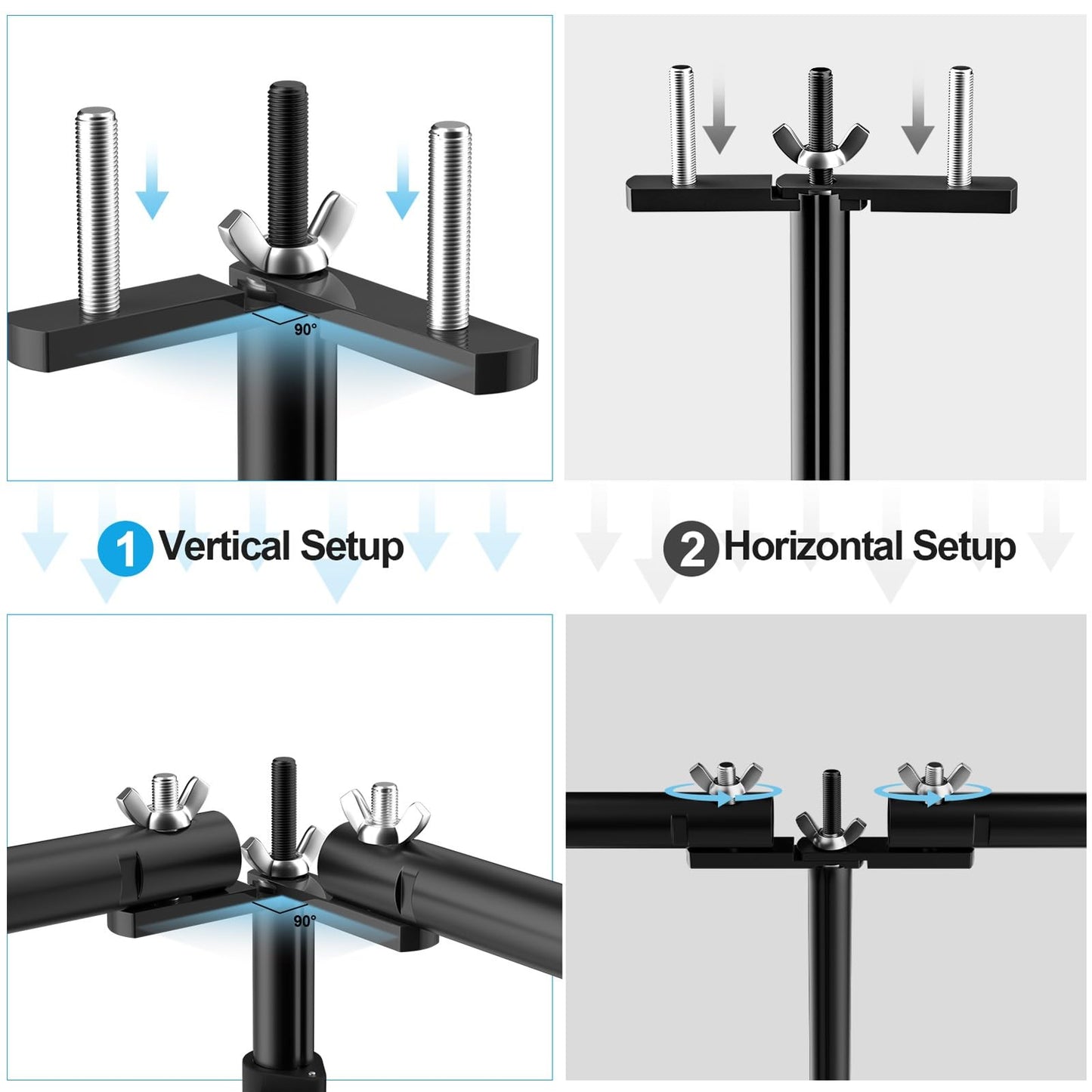 90°

1 Vertical Setup

2 Horizontal Setup

90°