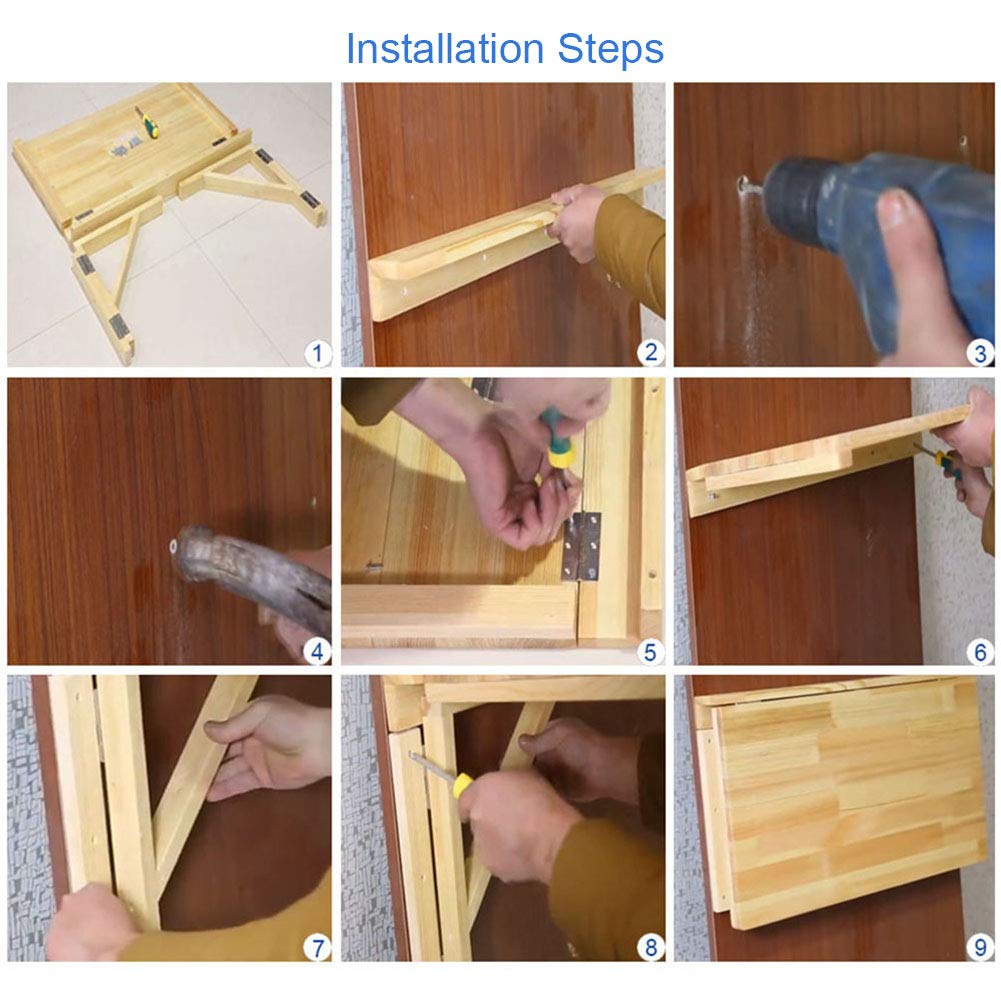 Installation Steps

1

2

3

4

5

6

7

8

9