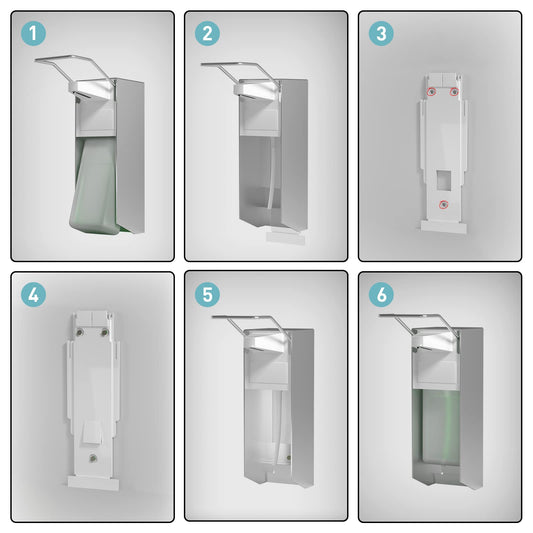 1

2

3

4

5

6