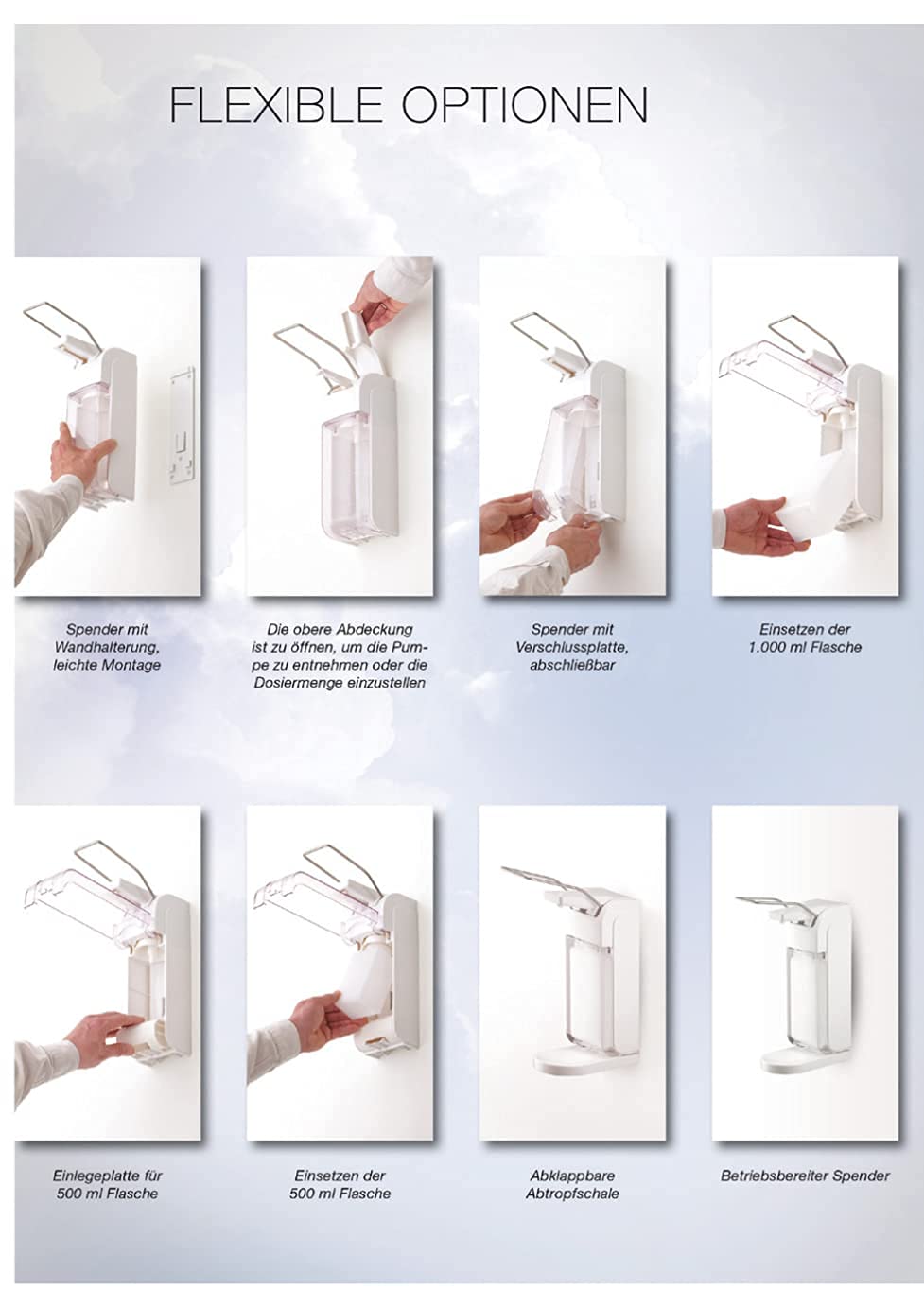 FLEXIBLE OPTIONEN

Spender mit Wandhalterung, leichte Montage

Die obere Abdeckung ist zu öffnen, um die Pumpe zu entnehmen oder die Dosiermenge einzustellen

Spender mit Verschlussplatte, abschließbar

Einsetzen der 1.000 ml Flasche

Einlegeplatte für 500 ml Flasche

Einsetzen der 500 ml Flasche

Abklappbare Abtropfschale

Betriebsbereiter Spender