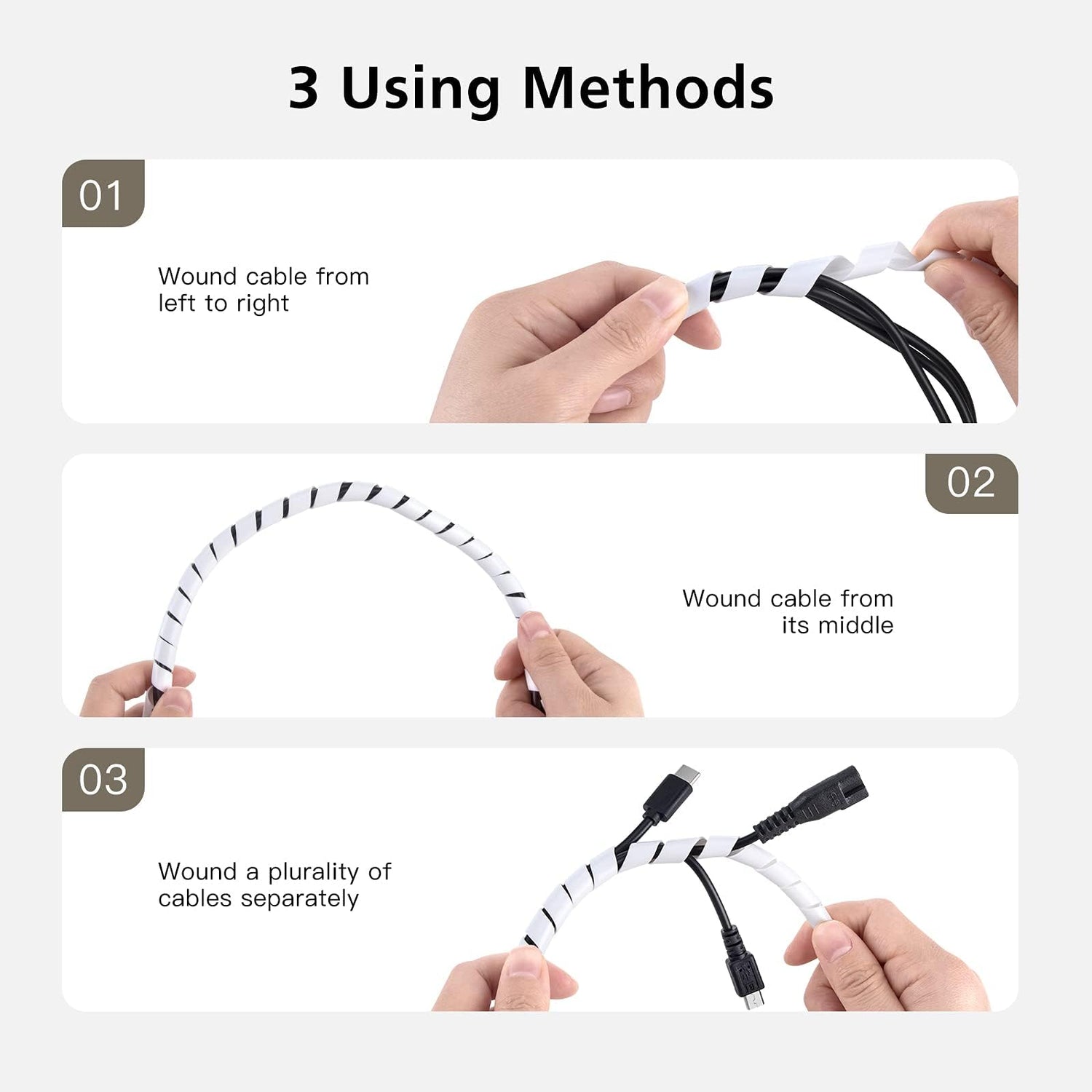 3 Using Methods

01

Wound cable from left to right

02

Wound cable from its middle

03

Wound a plurality of cables separately