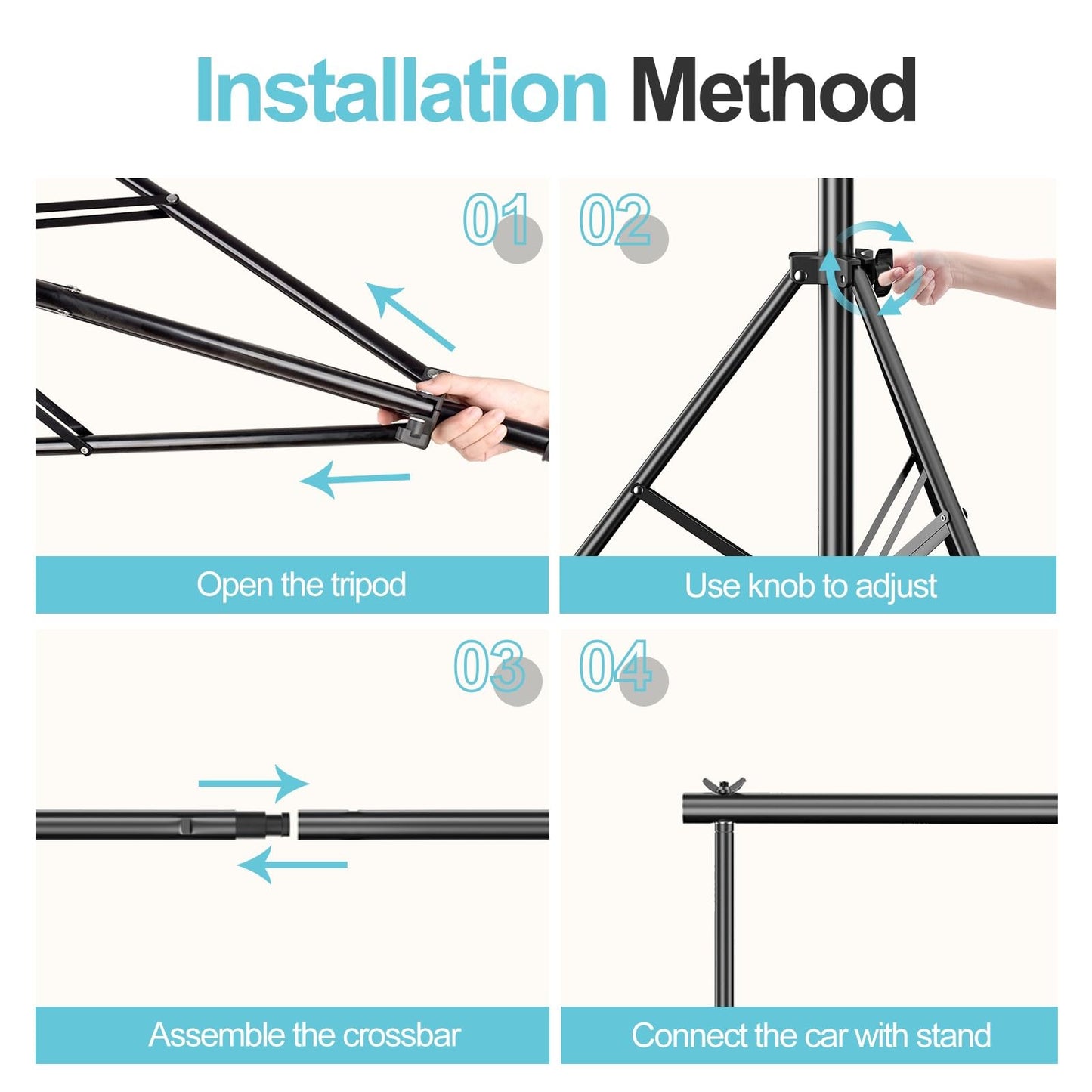 Installation Method

01

Open the tripod

02

Use knob to adjust

03

Assemble the crossbar

04

Connect the car with stand