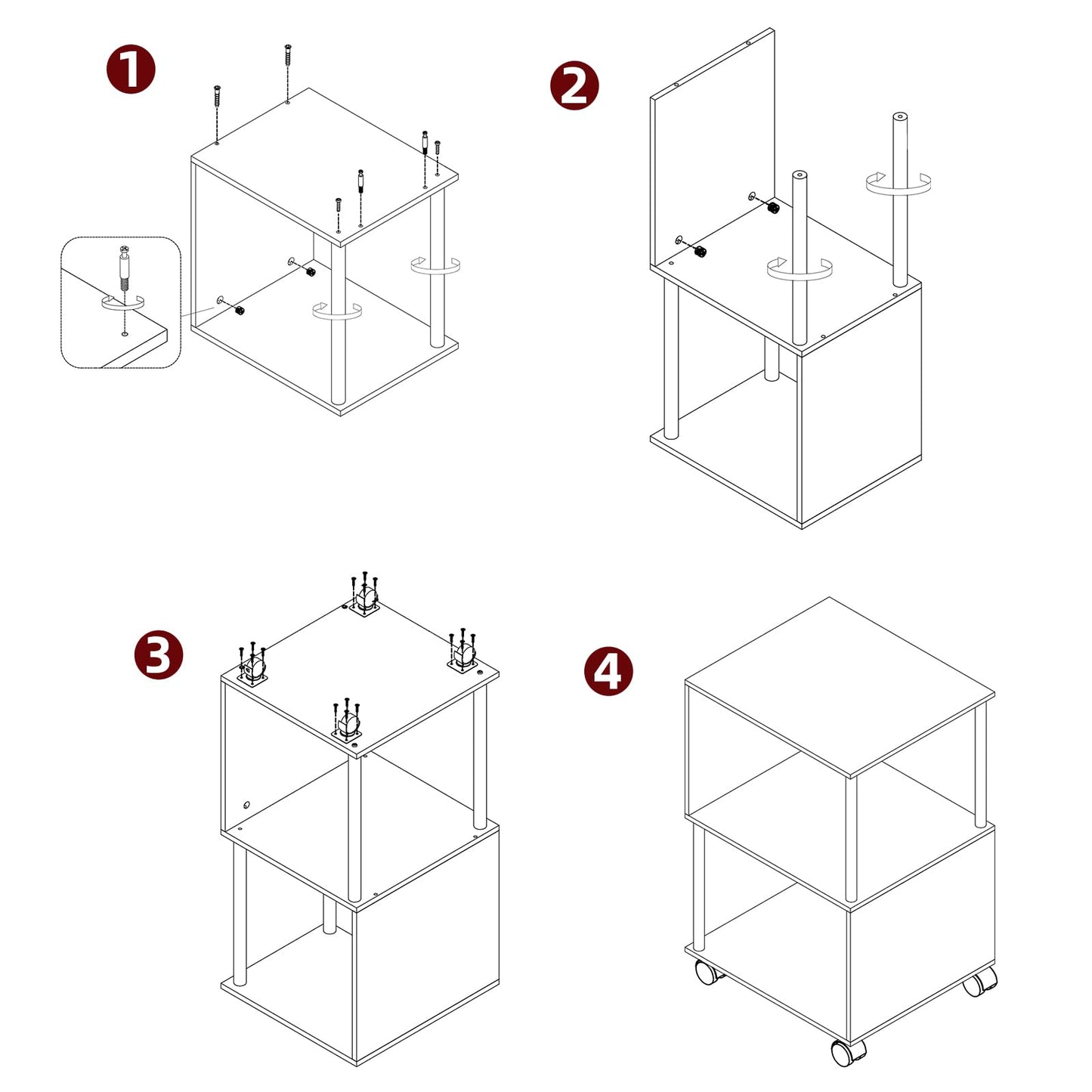 1

2

3

4