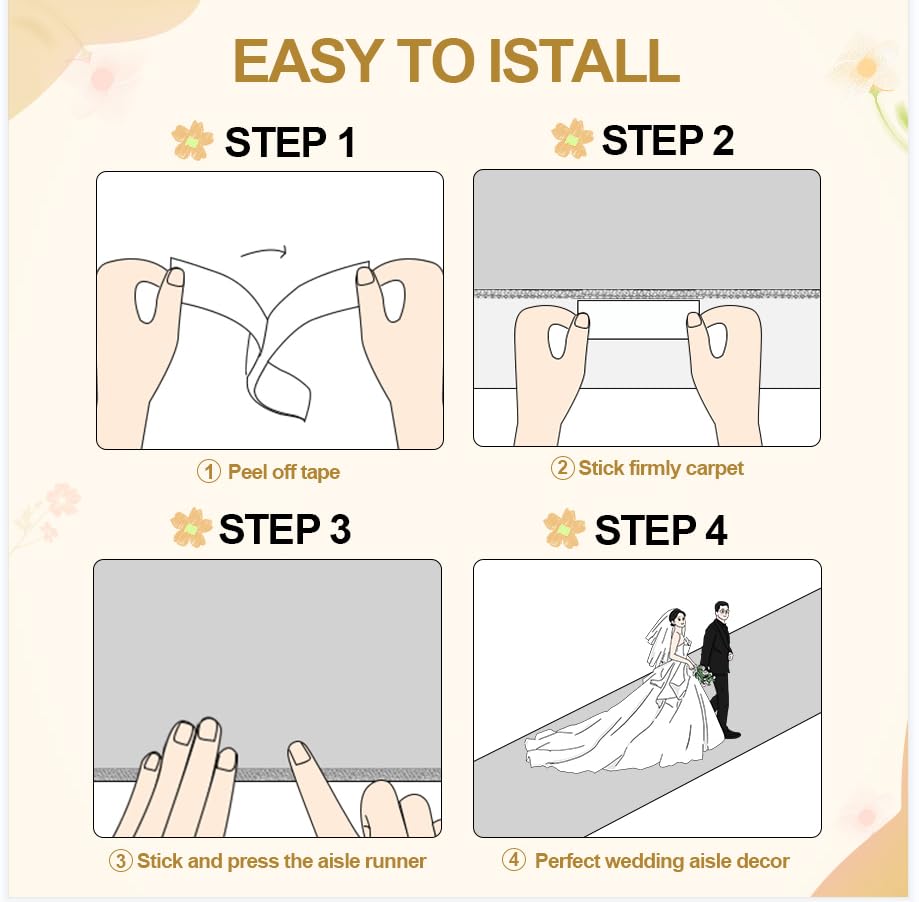 EASY TO ISTALL

STEP 1

① Peel off tape

STEP 2

② Stick firmly carpet

STEP 3

③ Stick and press the aisle runner

STEP 4

④ Perfect wedding aisle decor