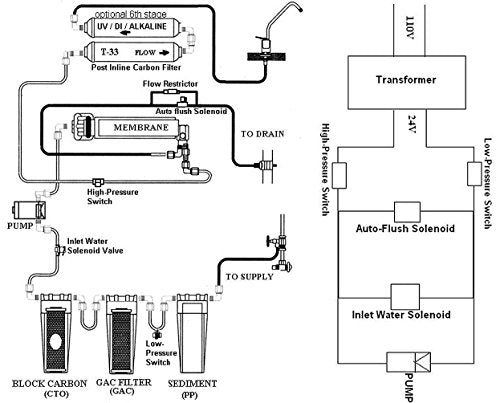 optional 6th stage
UV / DI / ALKALINE
T-33
FLOW
Post Inline Carbon Filter
Flow Restrictor
Auto flush Solenoid
MEMBRANE
TO DRAIN
High-Pressure Switch
PUMP
Inlet Water Solenoid Valve
TO SUPPLY
Low-Pressure Switch
BLOCK CARBON (CTO)
GAC FILTER (GAC)
SEDIMENT (PP)

110V
Transformer
24V
High-Pressure Switch
Low-Pressure Switch
Auto-Flush Solenoid
Inlet Water Solenoid
PUMP