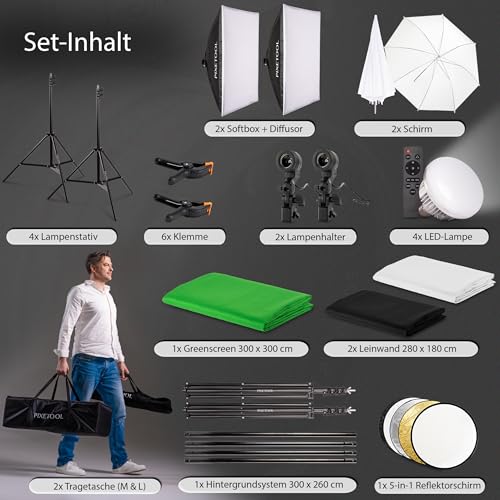 Set-Inhalt

PIXETOOL

PIXETOOL

2x Softbox + Diffusor

2x Schirm

4x Lampenstativ

6x Klemme

2x Lampenhalter

4x LED-Lampe

1x Greenscreen 300 x 300 cm

2x Leinwand 280 x 180 cm

PIXETOOL

2x Tragetasche (M & L)

1x Hintergrundsystem 300 x 260 cm

1x 5-in-1 Reflektorschirm