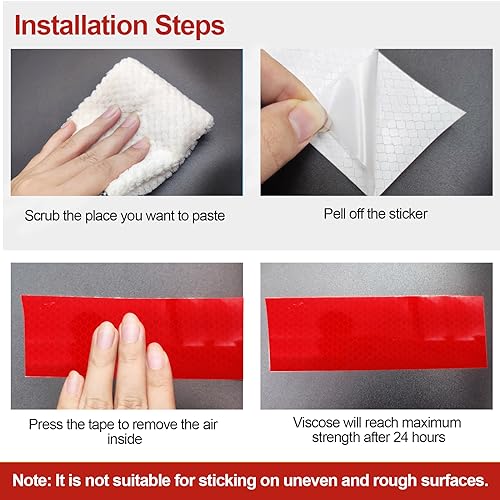 Installation Steps

Scrub the place you want to paste

Pell off the sticker

Press the tape to remove the air inside

Viscose will reach maximum strength after 24 hours

Note: It is not suitable for sticking on uneven and rough surfaces.