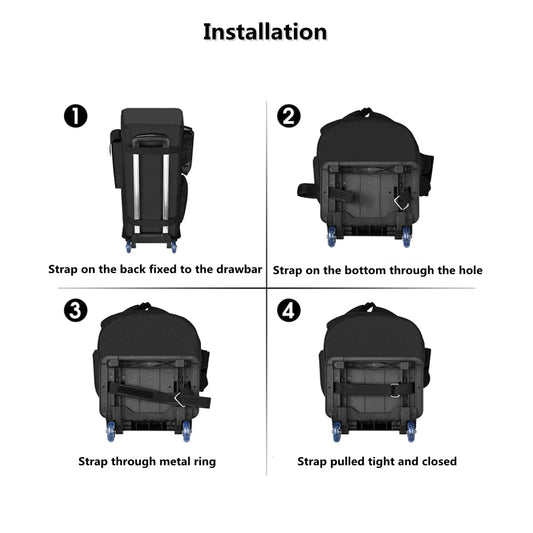 Installation

1

Strap on the back fixed to the drawbar

2

Strap on the bottom through the hole

3

Strap through metal ring

4

Strap pulled tight and closed