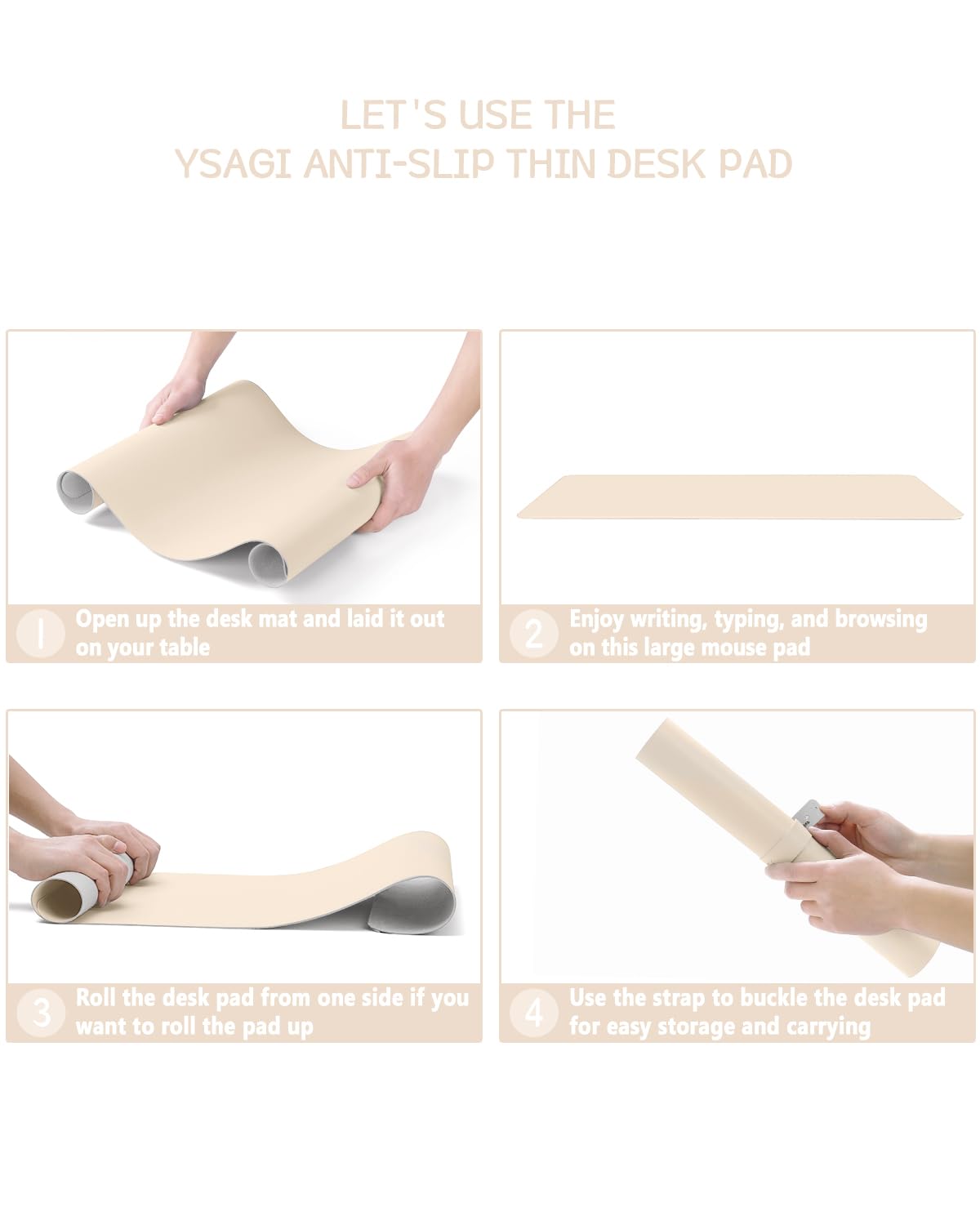 LET'S USE THE
YSAGI ANTI-SLIP THIN DESK PAD

1 Open up the desk mat and laid it out on your table

2 Enjoy writing, typing, and browsing on this large mouse pad

3 Roll the desk pad from one side if you want to roll the pad up

4 Use the strap to buckle the desk pad for easy storage and carrying