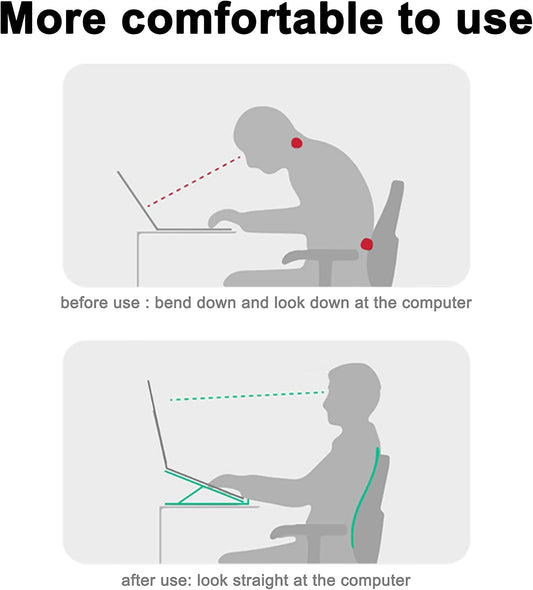 More comfortable to use

before use : bend down and look down at the computer

after use: look straight at the computer