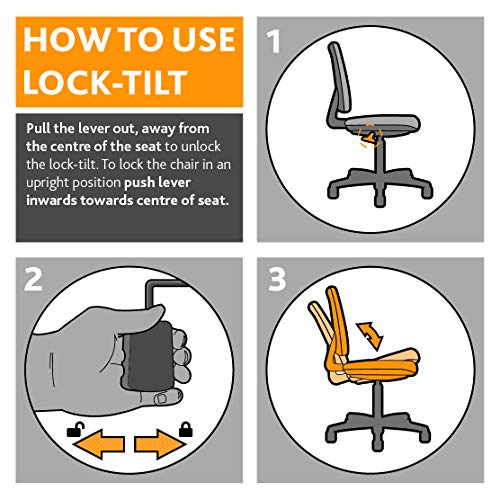 HOW TO USE LOCK-TILT

Pull the lever out, away from the centre of the seat to unlock the lock-tilt. To lock the chair in an upright position push lever inwards towards centre of seat.

1

2

3