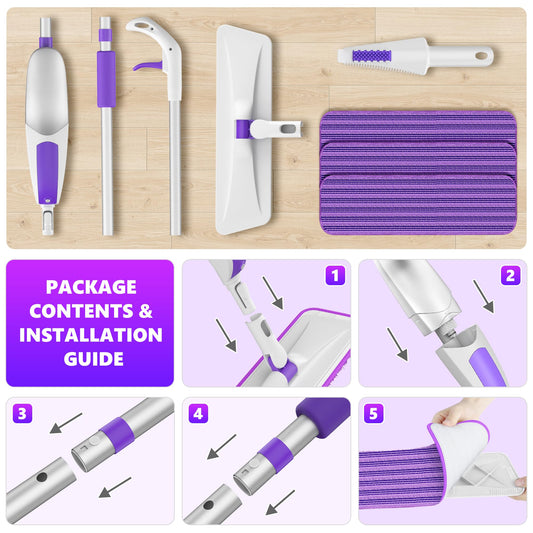 PACKAGE CONTENTS & INSTALLATION GUIDE

1

2

3

4

5