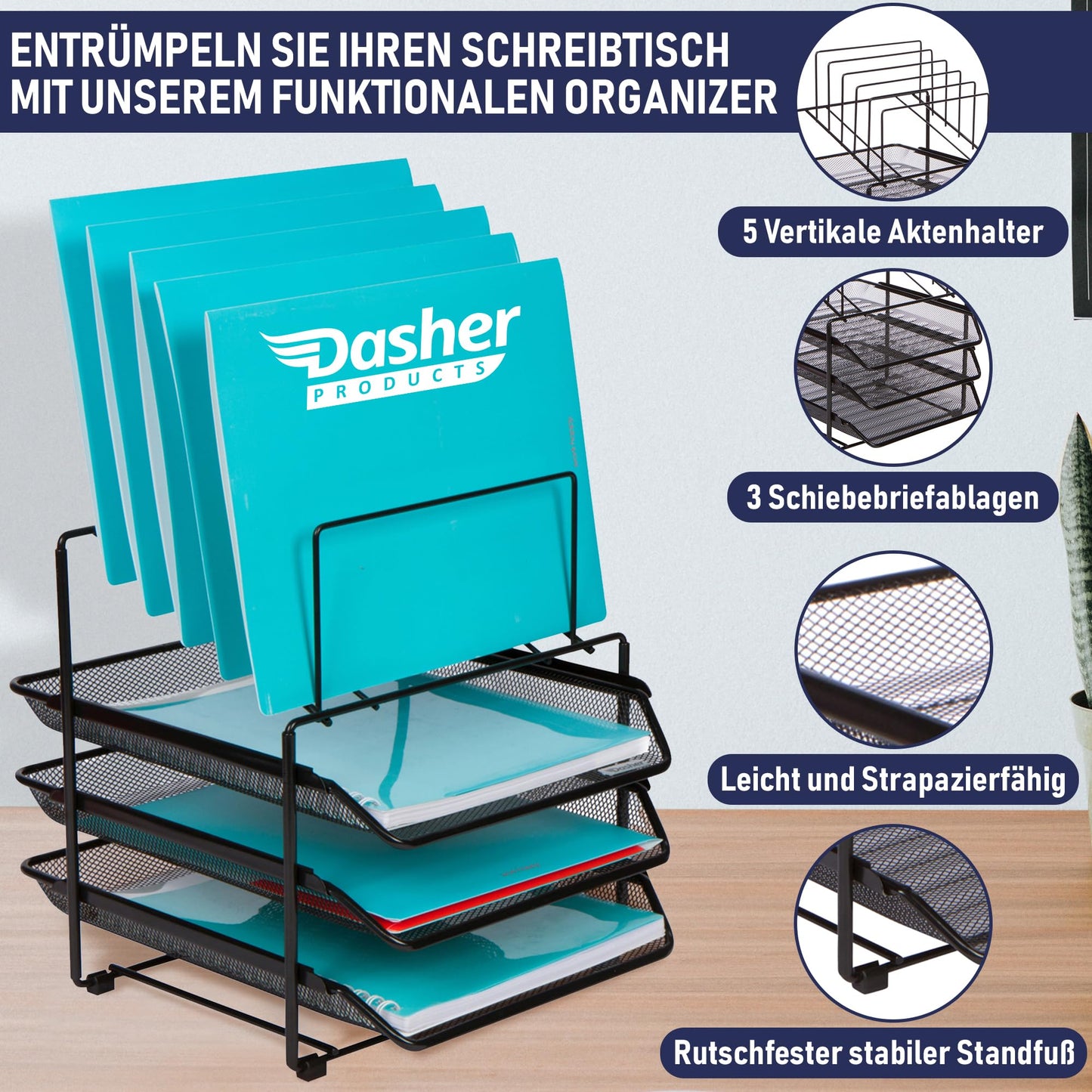 ENTRÜMPELN SIE IHREN SCHREIBTISCH MIT UNSEREM FUNKTIONALEN ORGANIZER

Dasher PRODUCTS

5 Vertikale Aktenhalter

3 Schiebebriefablagen

Leicht und Strapazierfähig

Rutschfester stabiler Standfuß