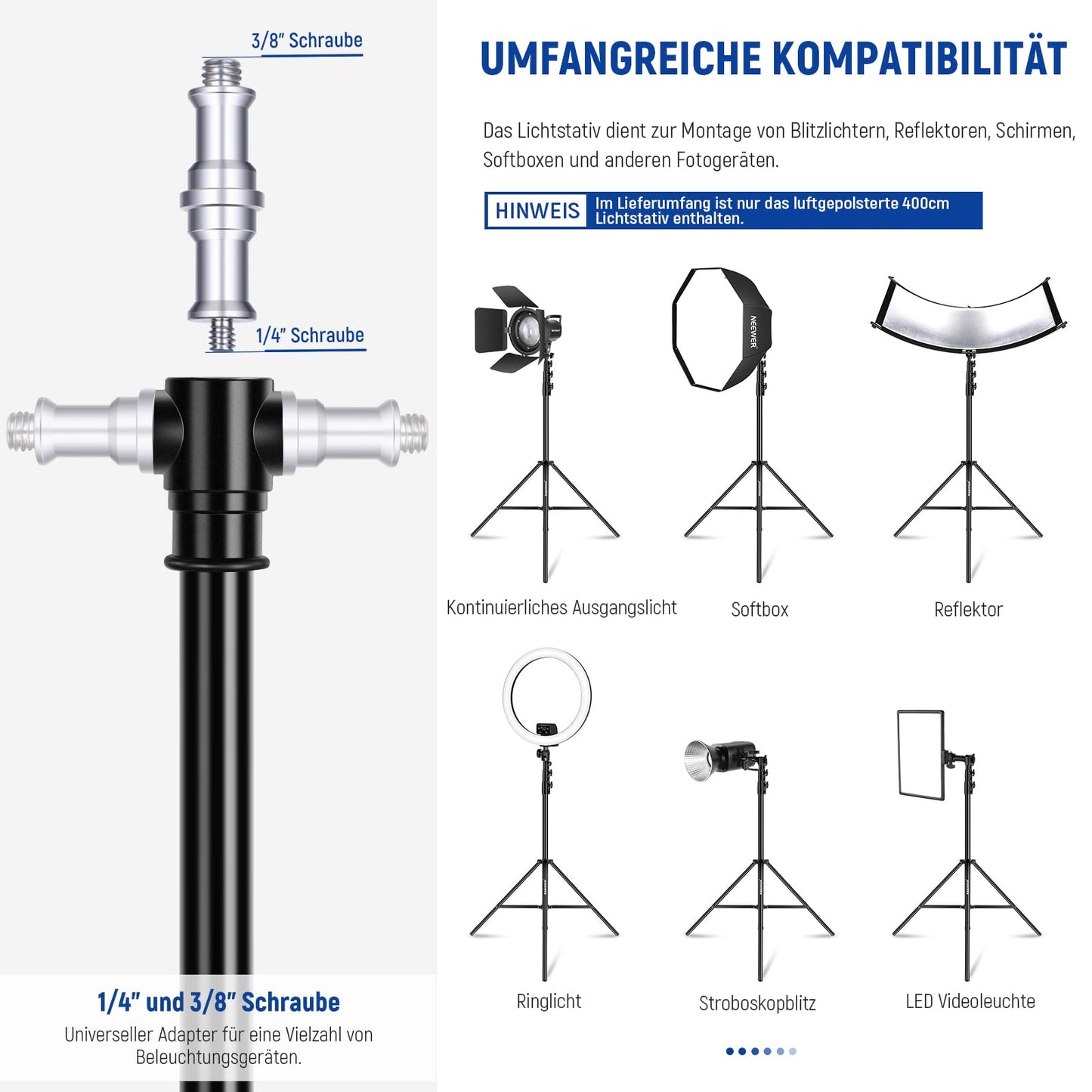 3/8" Schraube

1/4" Schraube

1/4" und 3/8" Schraube

Universeller Adapter für eine Vielzahl von Beleuchtungsgeräten.

UMFANGREICHE KOMPATIBILITÄT

Das Lichtstativ dient zur Montage von Blitzlichtern, Reflektoren, Schirmen, Softboxen und anderen Fotogeräten.

HINWEIS Im Lieferumfang ist nur das luftgepolsterte 400cm Lichtstativ enthalten.

NEEWER

Kontinuierliches Ausgangslicht

Softbox

Reflektor

Ringlicht

Stroboskopblitz

LED Videoleuchte