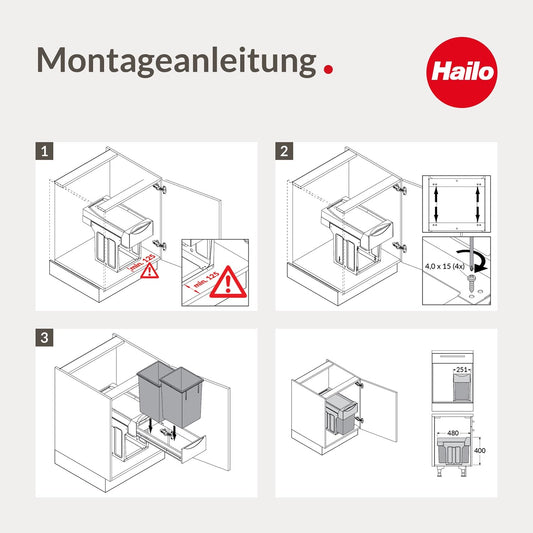 Montageanleitung.

Hailo

1

min. 125

min. 125

2

4,0 x 15 (4x)

3

251

480

400