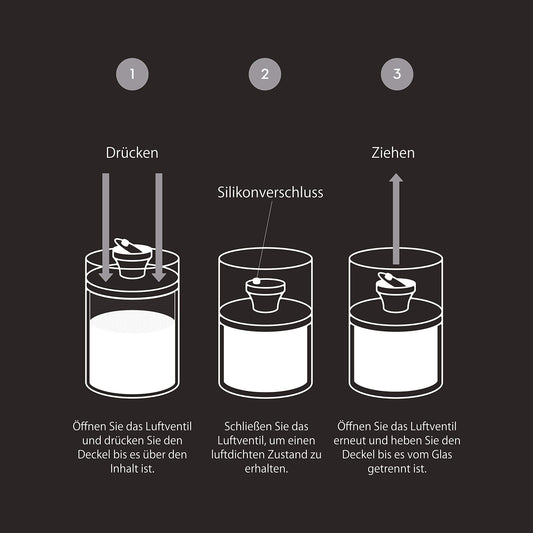 1

Drücken

Öffnen Sie das Luftventil und drücken Sie den Deckel bis es über den Inhalt ist.

2

Silikonverschluss

Schließen Sie das Luftventil, um einen luftdichten Zustand zu erhalten.

3

Ziehen

Öffnen Sie das Luftventil erneut und heben Sie den Deckel bis es vom Glas getrennt ist.