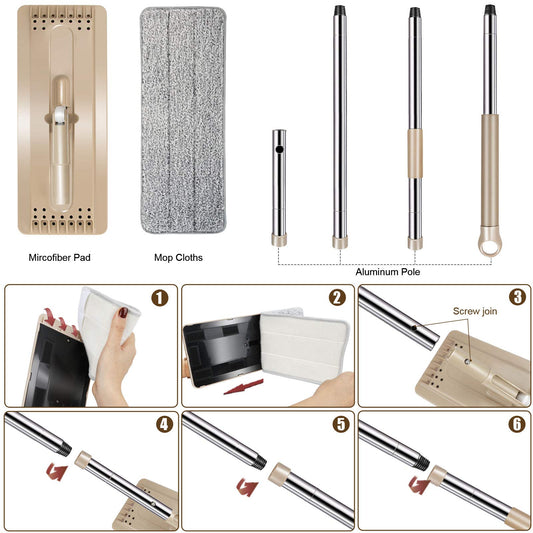 Mircofiber Pad

Mop Cloths

Aluminum Pole

1

2

3

Screw join

4

5

6