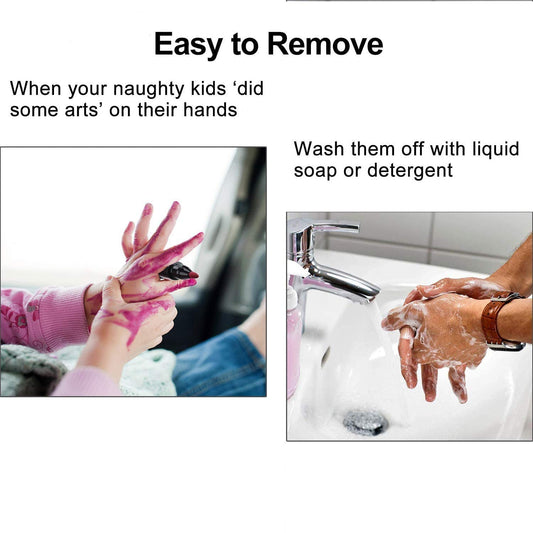 Easy to Remove

When your naughty kids ‘did some arts’ on their hands

Wash them off with liquid soap or detergent