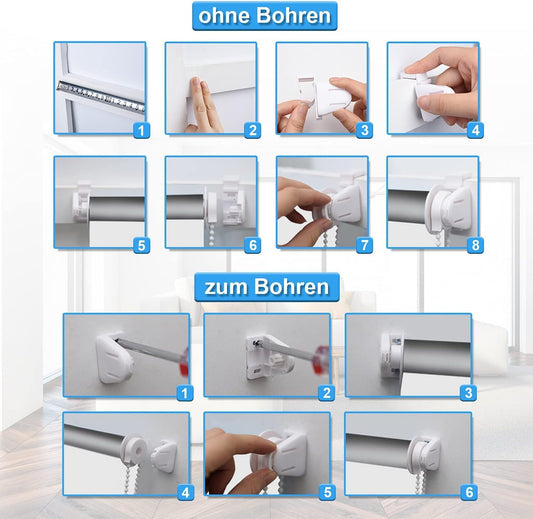 ohne Bohren

1 2 3 4

5 6 7 8

zum Bohren

1 2 3

4 5 6