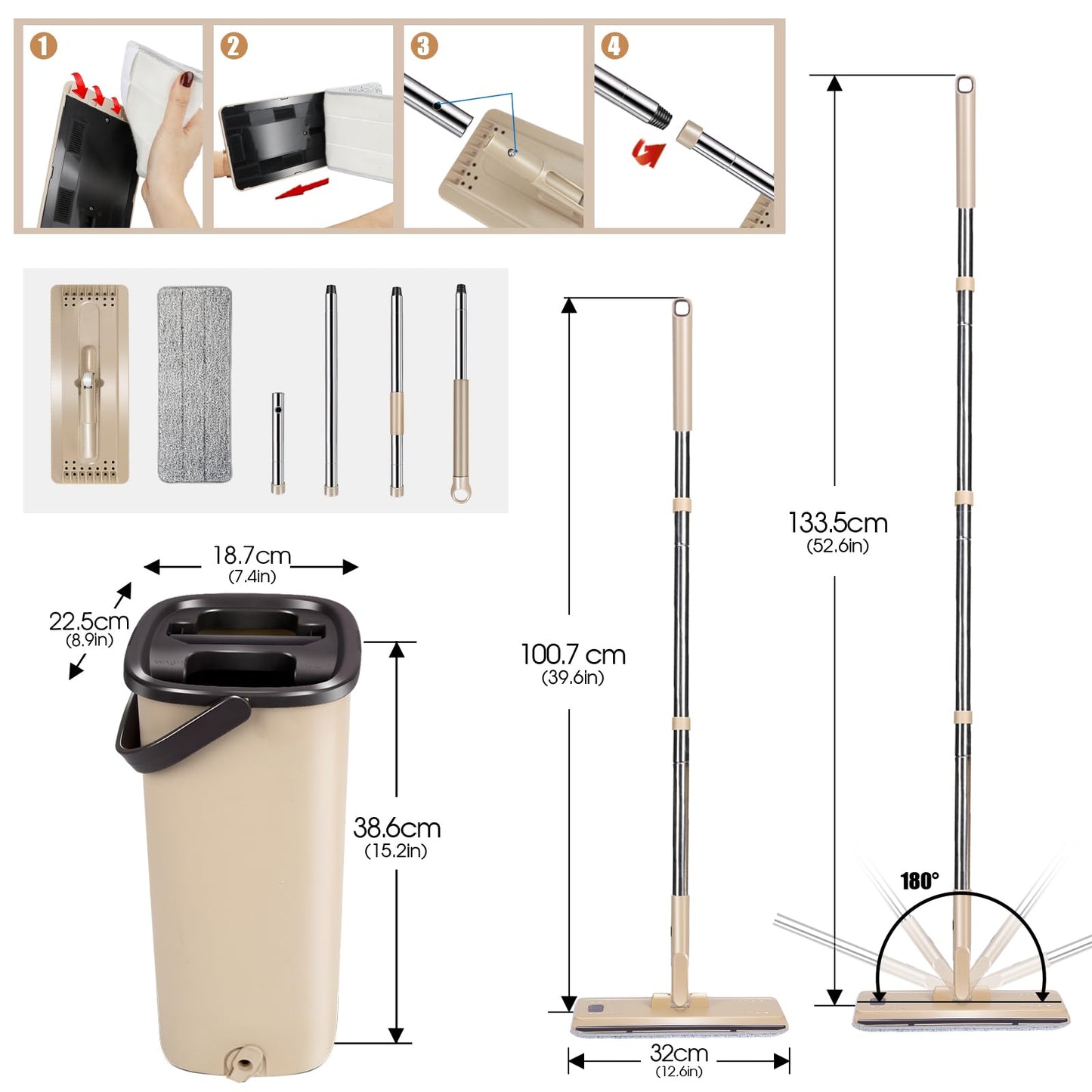 1
2
3
4

18.7cm
(7.4in)

22.5cm
(8.9in)

38.6cm
(15.2in)

100.7 cm
(39.6in)

133.5cm
(52.6in)

180°

32cm
(12.6in)