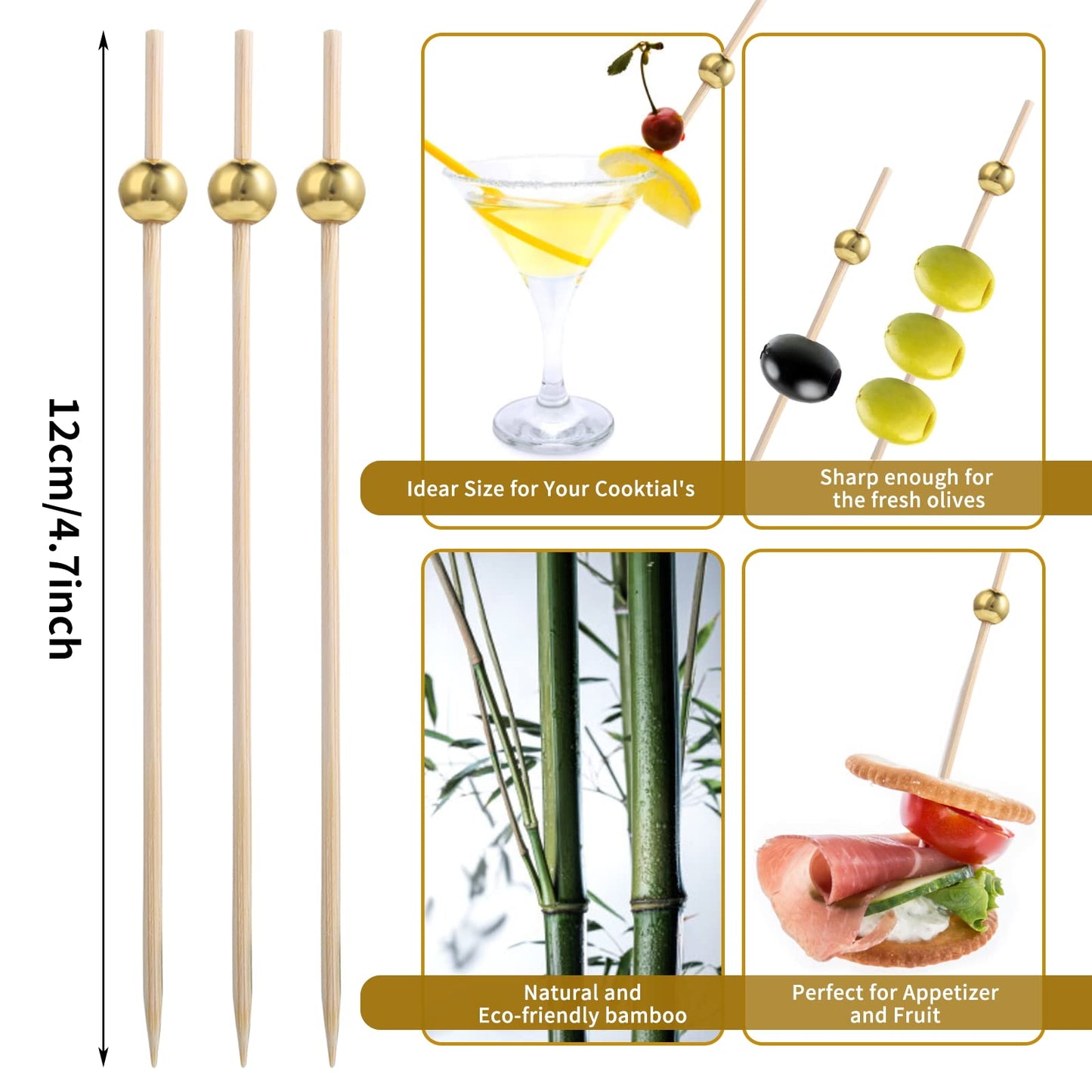 12cm/4.7inch

Idear Size for Your Cooktial's

Sharp enough for the fresh olives

Natural and Eco-friendly bamboo

Perfect for Appetizer and Fruit