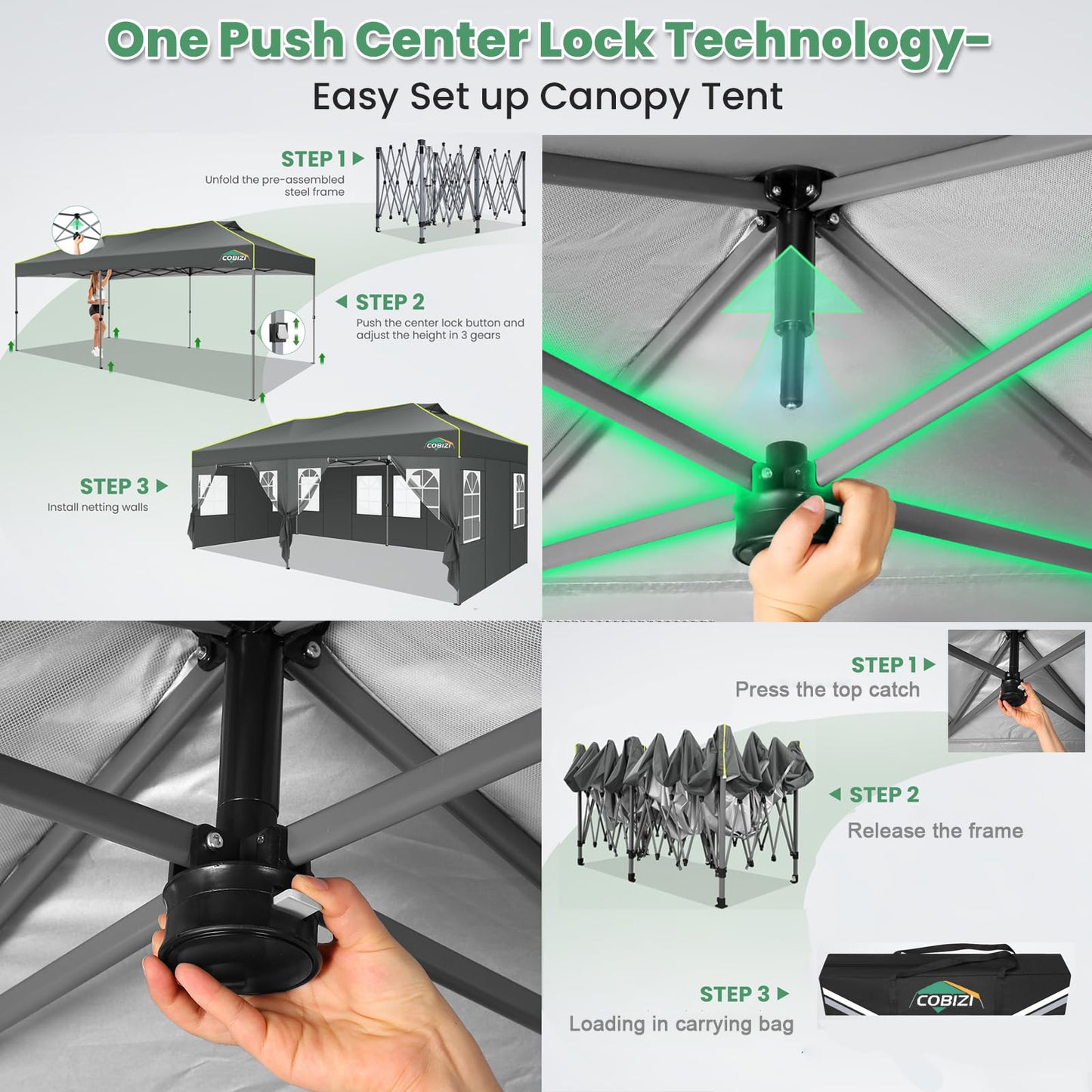 One Push Center Lock Technology-
Easy Set up Canopy Tent

STEP 1 ▶
Unfold the pre-assembled steel frame

COBIZI

◀ STEP 2
Push the center lock button and adjust the height in 3 gears

STEP 3 ▶
Install netting walls

COBIZI

STEP 1 ▶
Press the top catch

◀ STEP 2
Release the frame

STEP 3 ▶
Loading in carrying bag

COBIZI