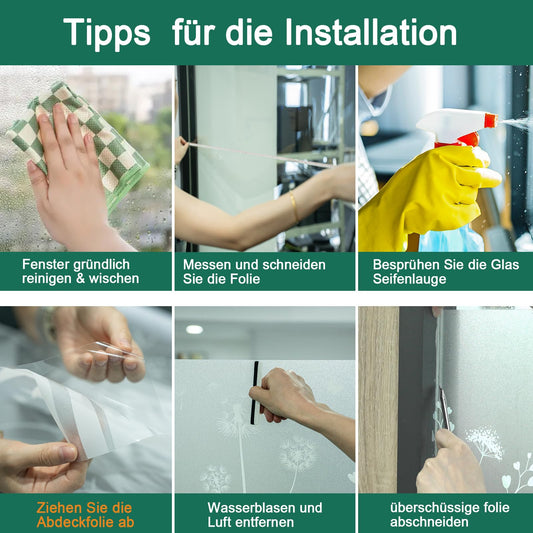 Tipps für die Installation

Fenster gründlich reinigen & wischen

Messen und schneiden Sie die Folie

Besprühen Sie die Glas Seifenlauge

Ziehen Sie die Abdeckfolie ab

Wasserblasen und Luft entfernen

überschüssige folie abschneiden