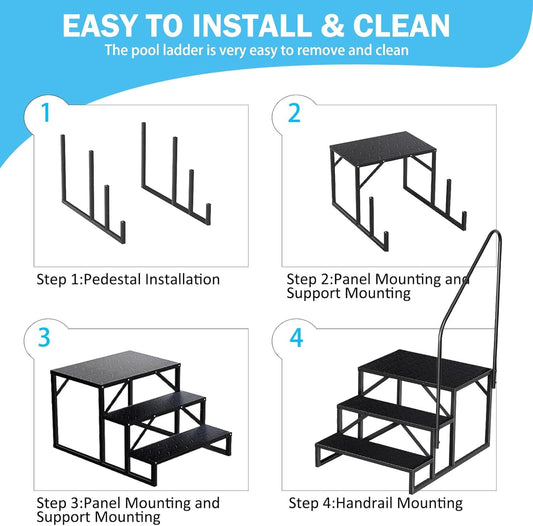 EASY TO INSTALL & CLEAN
The pool ladder is very easy to remove and clean

1

Step 1:Pedestal Installation

2

Step 2:Panel Mounting and Support Mounting

3

Step 3:Panel Mounting and Support Mounting

4

Step 4:Handrail Mounting