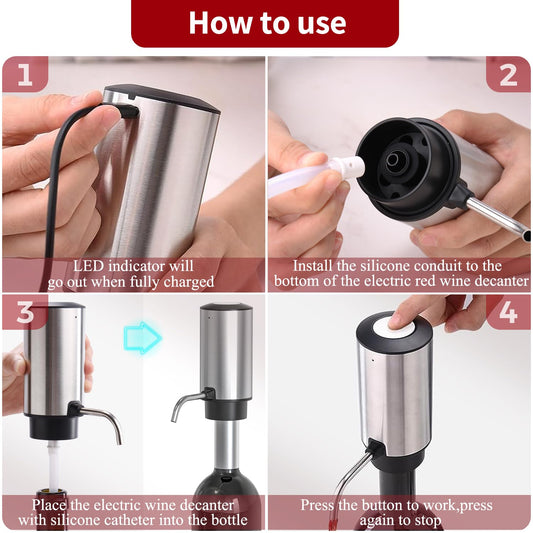 How to use

1

LED indicator will go out when fully charged

2

Install the silicone conduit to the bottom of the electric red wine decanter

3

Place the electric wine decanter with silicone catheter into the bottle

4

Press the button to work,press again to stop