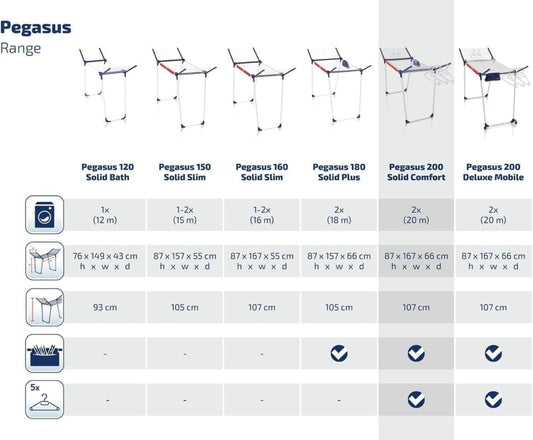 Pegasus
Range

| | Pegasus 120 Solid Bath | Pegasus 150 Solid Slim | Pegasus 160 Solid Slim | Pegasus 180 Solid Plus | Pegasus 200 Solid Comfort | Pegasus 200 Deluxe Mobile |
|---|---|---|---|---|---|---|
| | 1x (12 m) | 1-2x (15 m) | 1-2x (16 m) | 2x (18 m) | 2x (20 m) | 2x (20 m) |
| | 76 x 149 x 43 cm h x w x d | 87 x 157 x 55 cm h x w x d | 87 x 167 x 55 cm h x w x d | 87 x 157 x 66 cm h x w x d | 87 x 167 x 66 cm h x w x d | 87 x 167 x 66 cm h x w x d |
| | 93 cm | 105 cm | 107 cm | 105 cm | 107 cm | 107 cm |
| | - | - | - | ✓ | ✓ | ✓ |
| 5x | - | - | - | - | ✓ | ✓ |