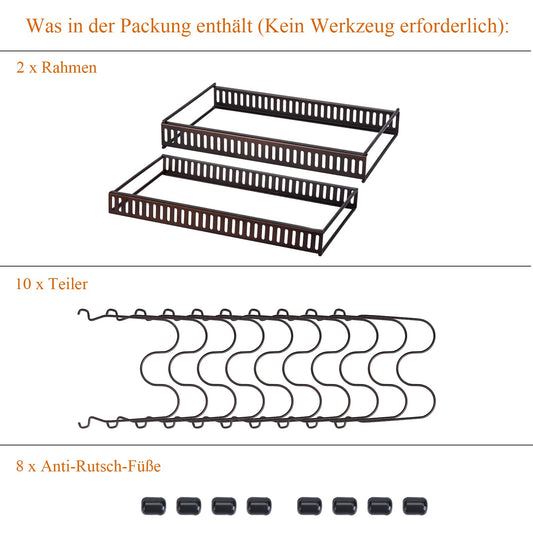 Was in der Packung enthält (Kein Werkzeug erforderlich):

2 x Rahmen

10 x Teiler

8 x Anti-Rutsch-Füße