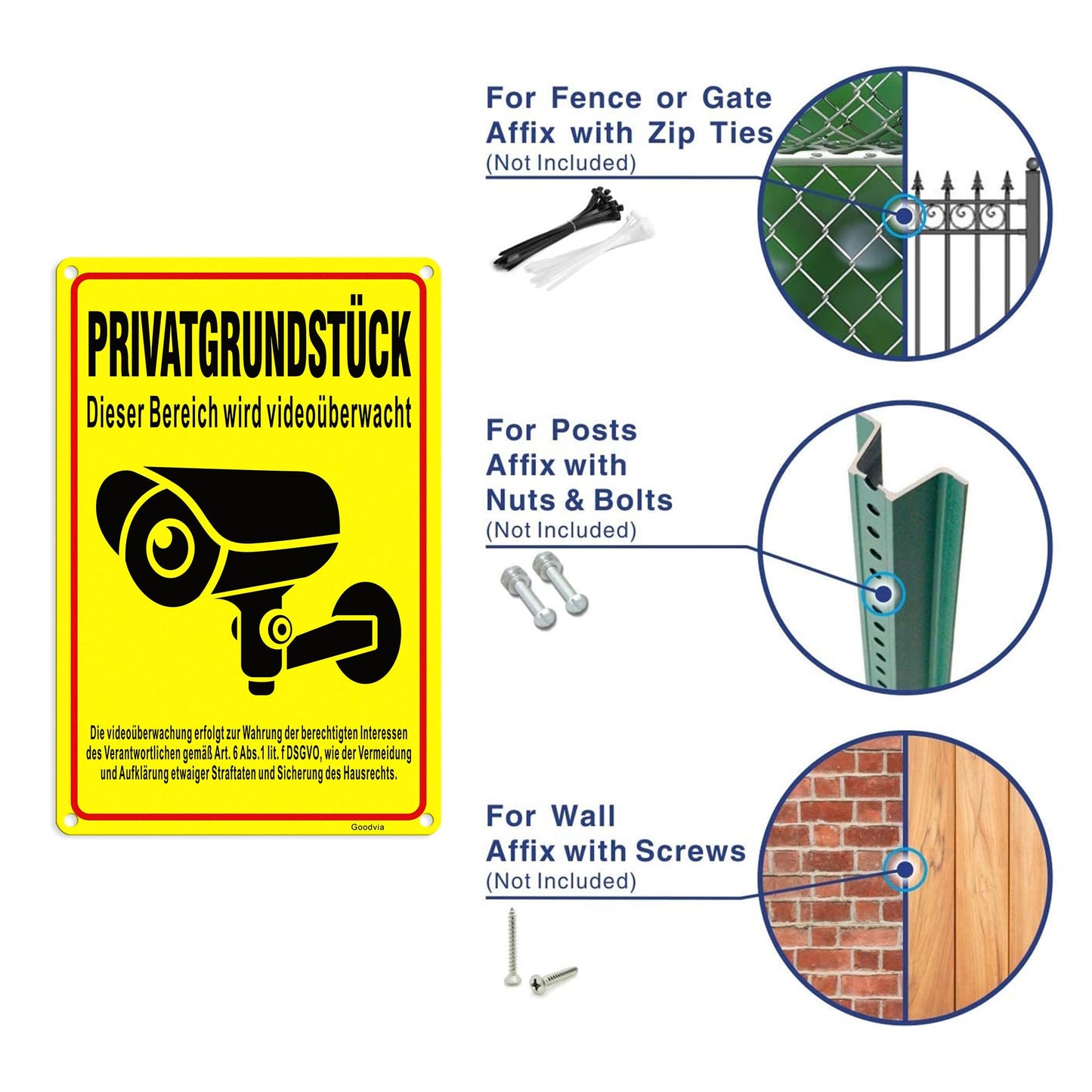 PRIVATGRUNDSTÜCK
Dieser Bereich wird videoüberwacht

Die videoüberwachung erfolgt zur Wahrung der berechtigten Interessen des Verantwortlichen gemäß Art. 6 Abs.1 lit. f DSGVO, wie der Vermeidung und Aufklärung etwaiger Straftaten und Sicherung des Hausrechts.

Goodvia

For Fence or Gate
Affix with Zip Ties
(Not Included)

For Posts
Affix with
Nuts & Bolts
(Not Included)

For Wall
Affix with Screws
(Not Included)