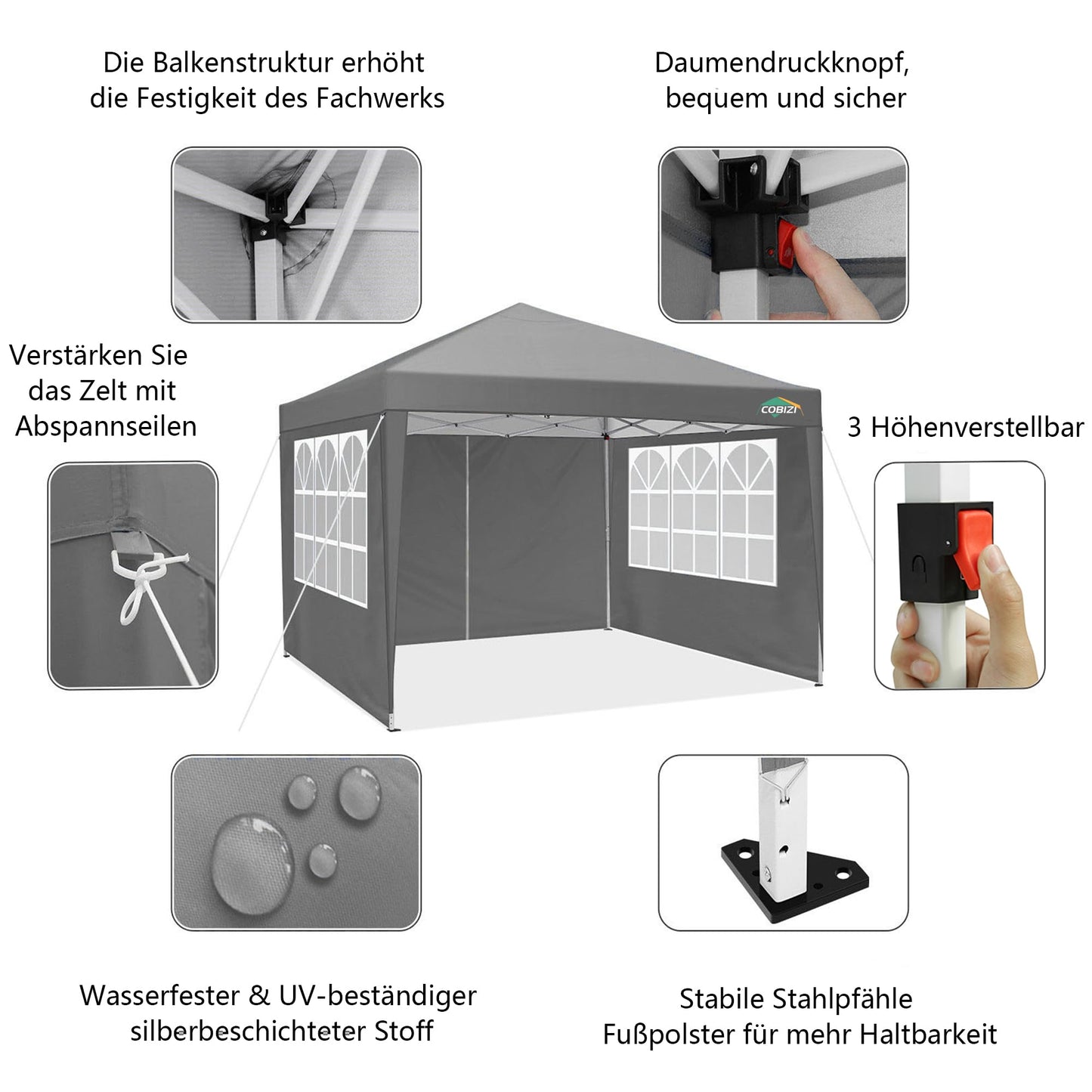 Die Balkenstruktur erhöht die Festigkeit des Fachwerks

Daumendruckknopf, bequem und sicher

Verstärken Sie das Zelt mit Abspannseilen

COBIZI

3 Höhenverstellbar

Wasserfester & UV-beständiger silberbeschichteter Stoff

Stabile Stahlpfähle Fußpolster für mehr Haltbarkeit