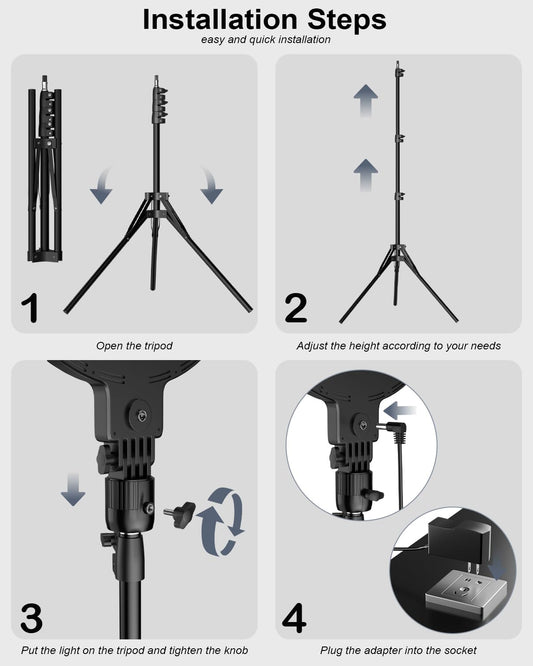 Installation Steps
easy and quick installation

1
Open the tripod

2
Adjust the height according to your needs

3
Put the light on the tripod and tighten the knob

4
Plug the adapter into the socket