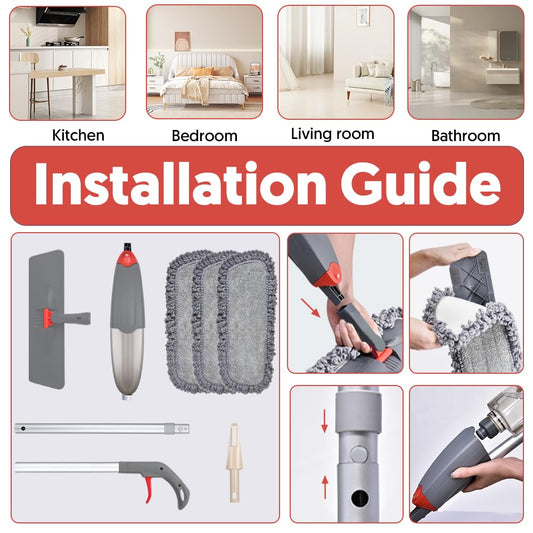 Kitchen

Bedroom

Living room

Bathroom

Installation Guide