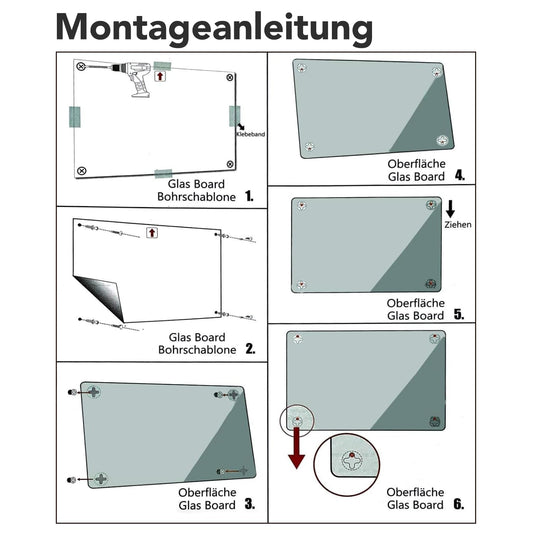 Montageanleitung

Klebeband

Glas Board
Bohrschablone 1.

Glas Board
Bohrschablone 2.

Oberfläche
Glas Board 3.

Oberfläche
Glas Board 4.

Ziehen

Oberfläche
Glas Board 5.

Oberfläche
Glas Board 6.