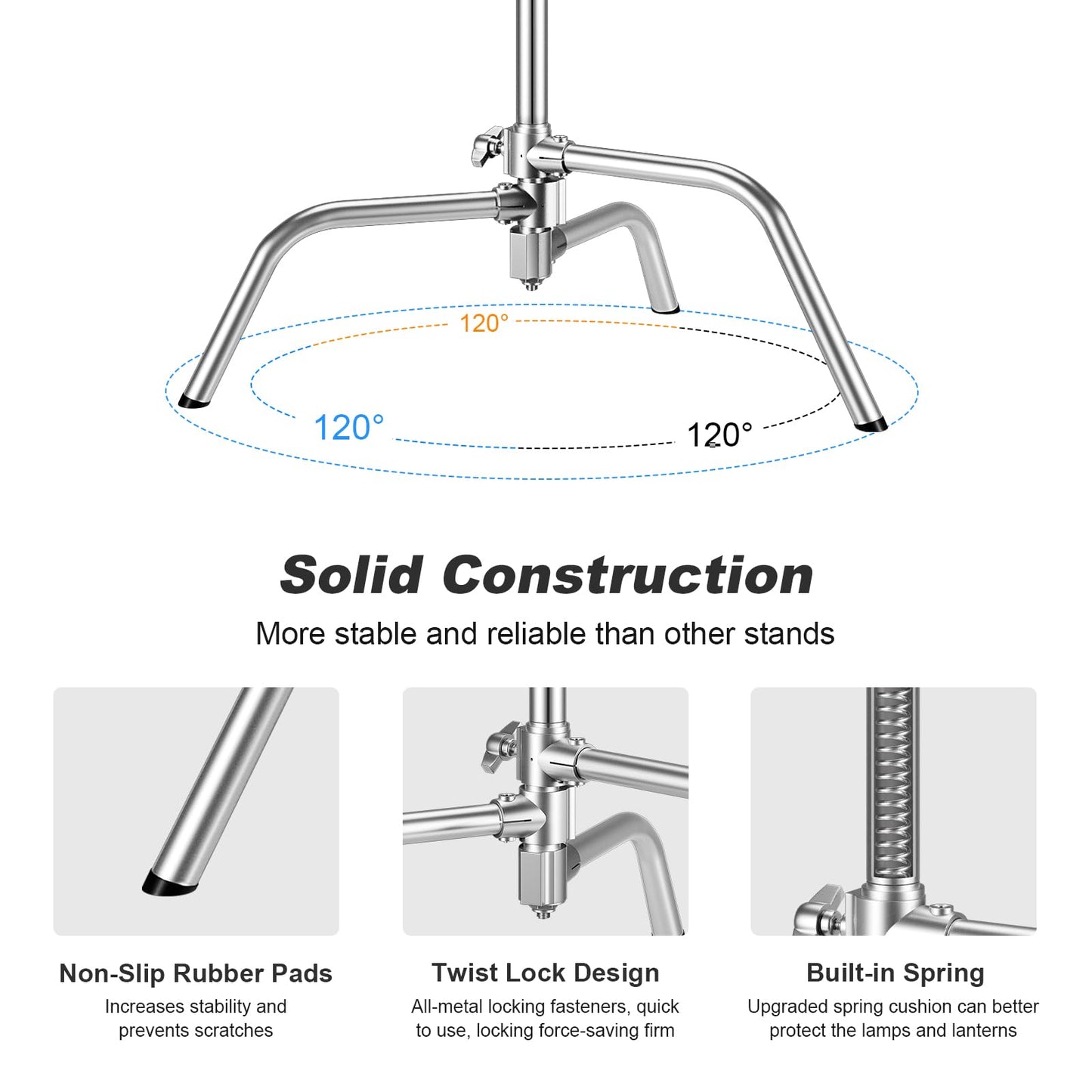 120°

120°

120°

Solid Construction

More stable and reliable than other stands

Non-Slip Rubber Pads

Increases stability and prevents scratches

Twist Lock Design

All-metal locking fasteners, quick to use, locking force-saving firm

Built-in Spring

Upgraded spring cushion can better protect the lamps and lanterns