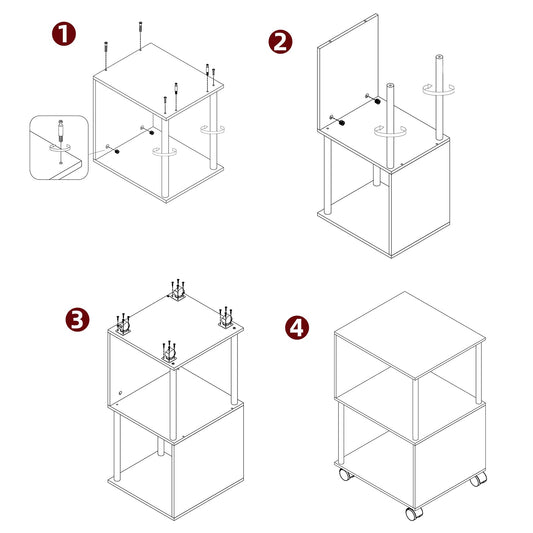 1

2

3

4