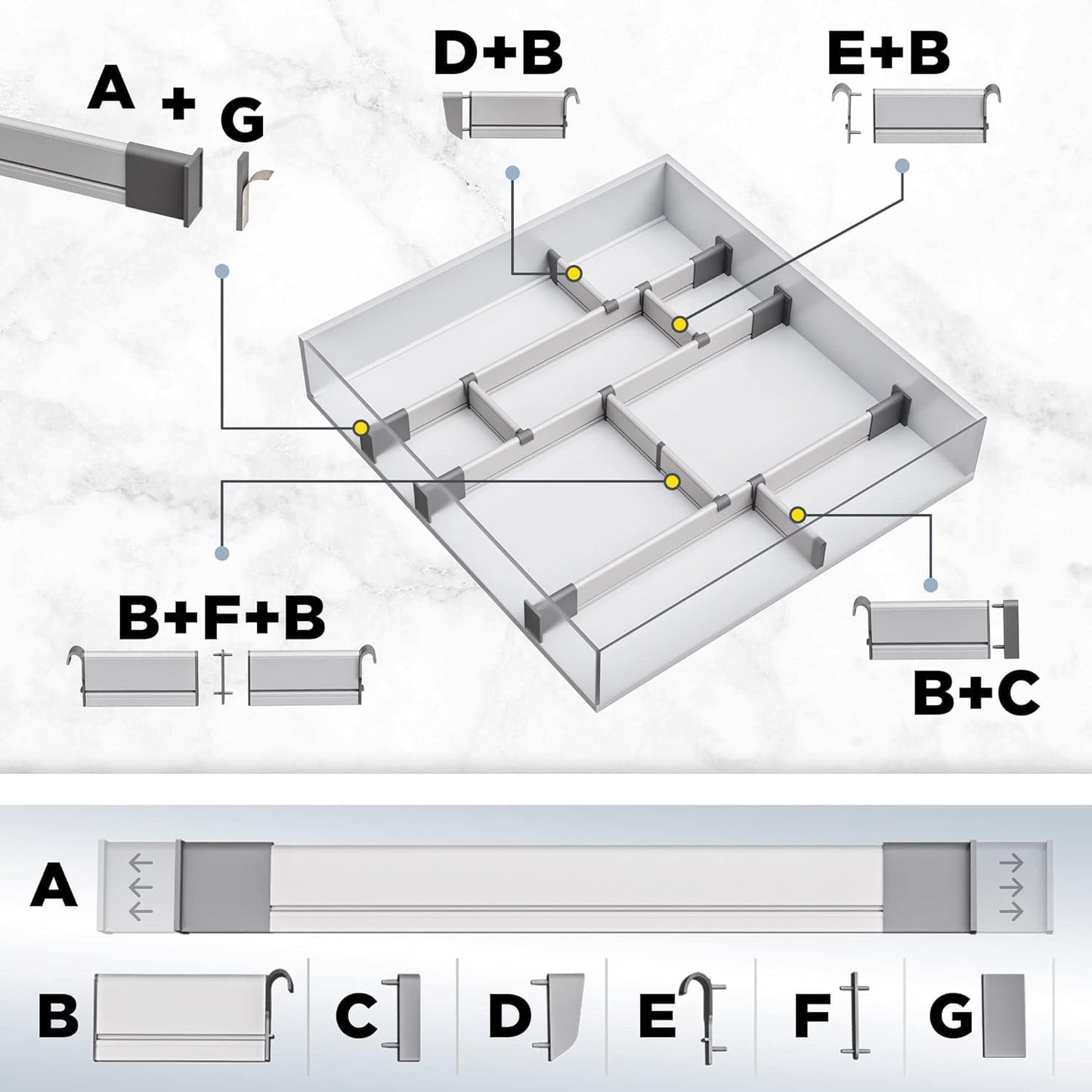 A + G

D+B

E+B

B+F+B

B+C

A

B

C

D

E

F

G